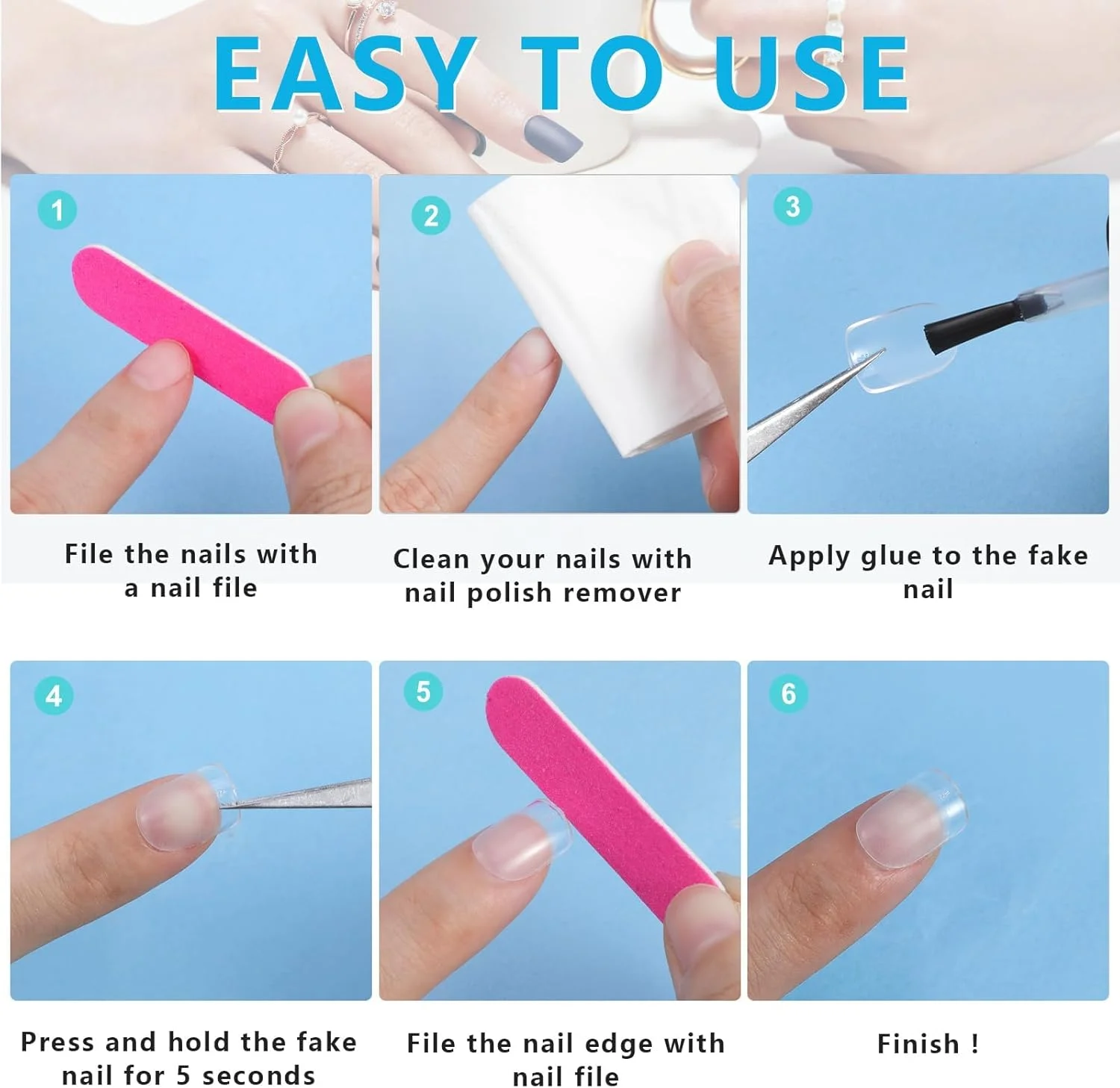 EASY TO USE

1

File the nails with a nail file

2

Clean your nails with nail polish remover

3

Apply glue to the fake nail

4

Press and hold the fake nail for 5 seconds

5

File the nail edge with nail file

6

Finish !