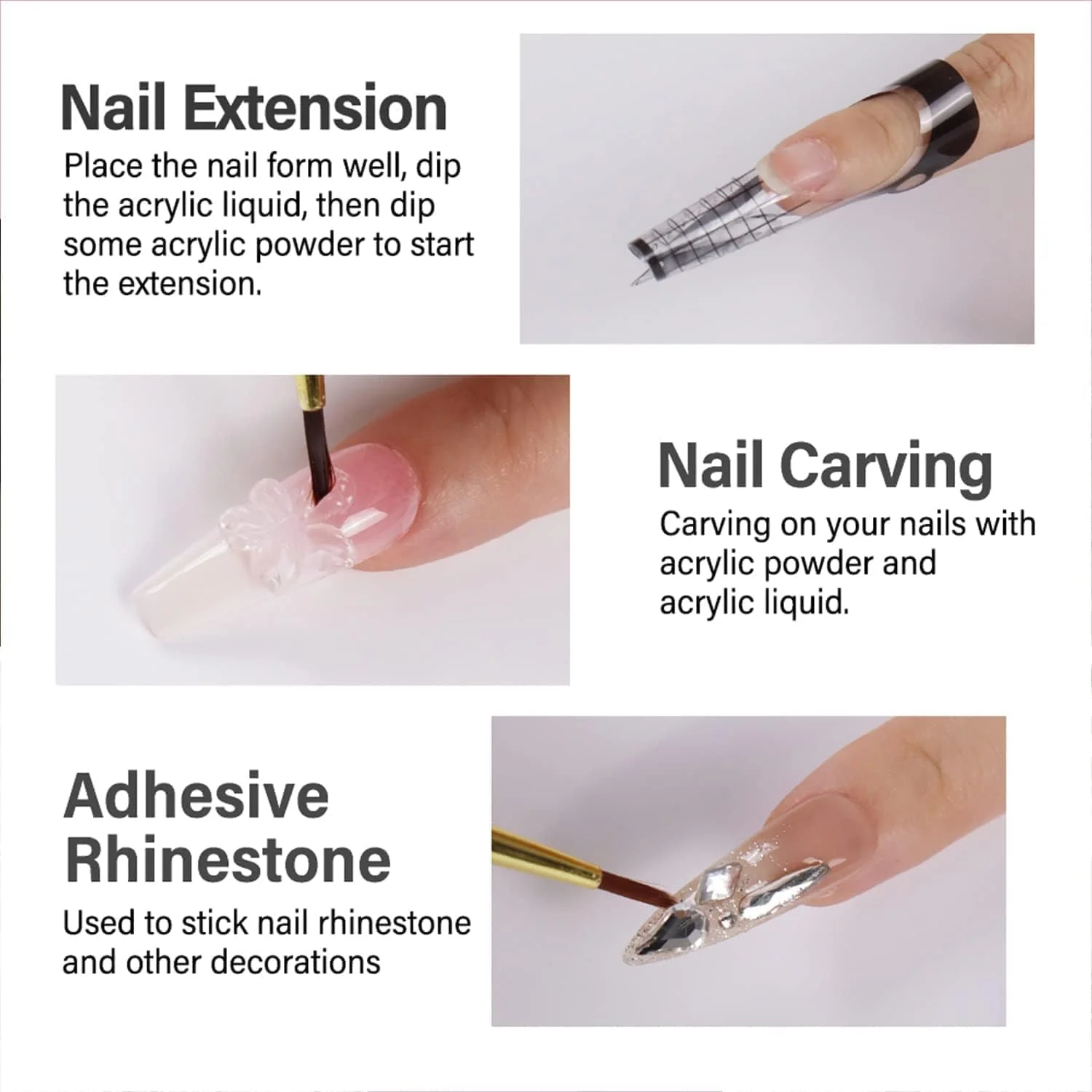 Nail Extension

Place the nail form well, dip the acrylic liquid, then dip some acrylic powder to start the extension.

Nail Carving

Carving on your nails with acrylic powder and acrylic liquid.

Adhesive Rhinestone

Used to stick nail rhinestone and other decorations