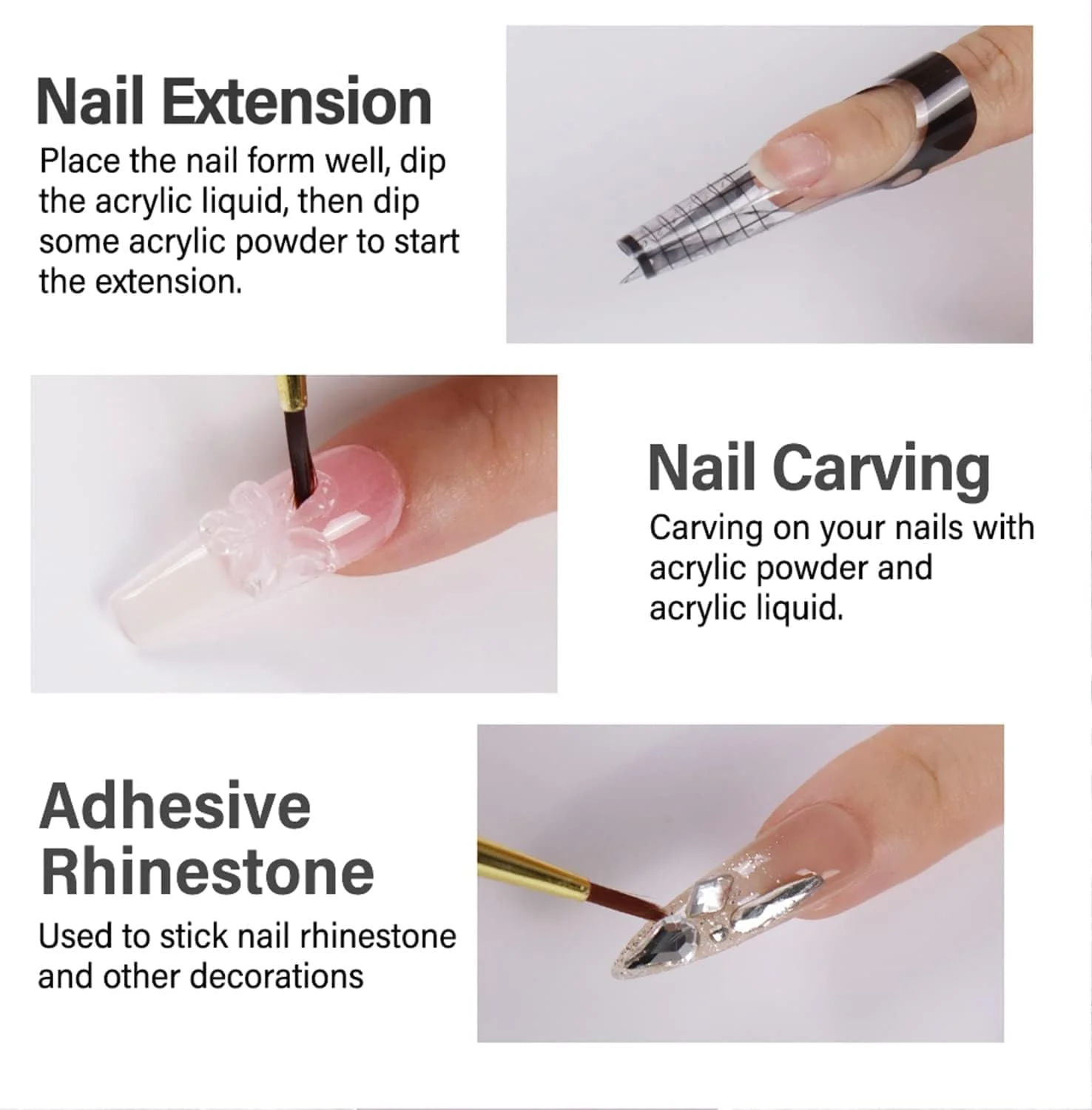 Nail Extension

Place the nail form well, dip the acrylic liquid, then dip some acrylic powder to start the extension.

Nail Carving

Carving on your nails with acrylic powder and acrylic liquid.

Adhesive Rhinestone

Used to stick nail rhinestone and other decorations