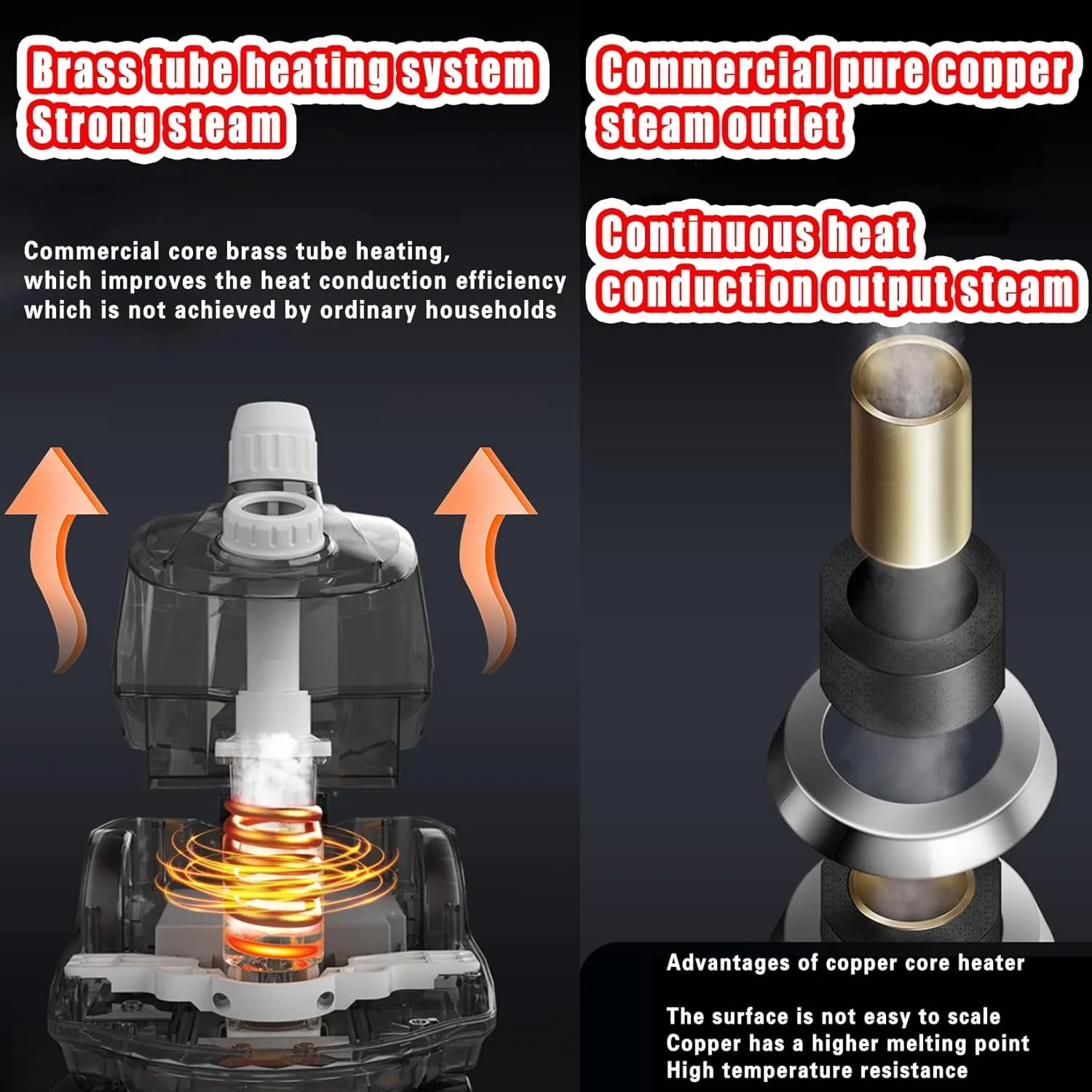 Brass tube heating system
Strong steam

Commercial core brass tube heating, which improves the heat conduction efficiency which is not achieved by ordinary households

Commercial pure copper steam outlet

Continuous heat conduction output steam

Advantages of copper core heater

The surface is not easy to scale
Copper has a higher melting point
High temperature resistance