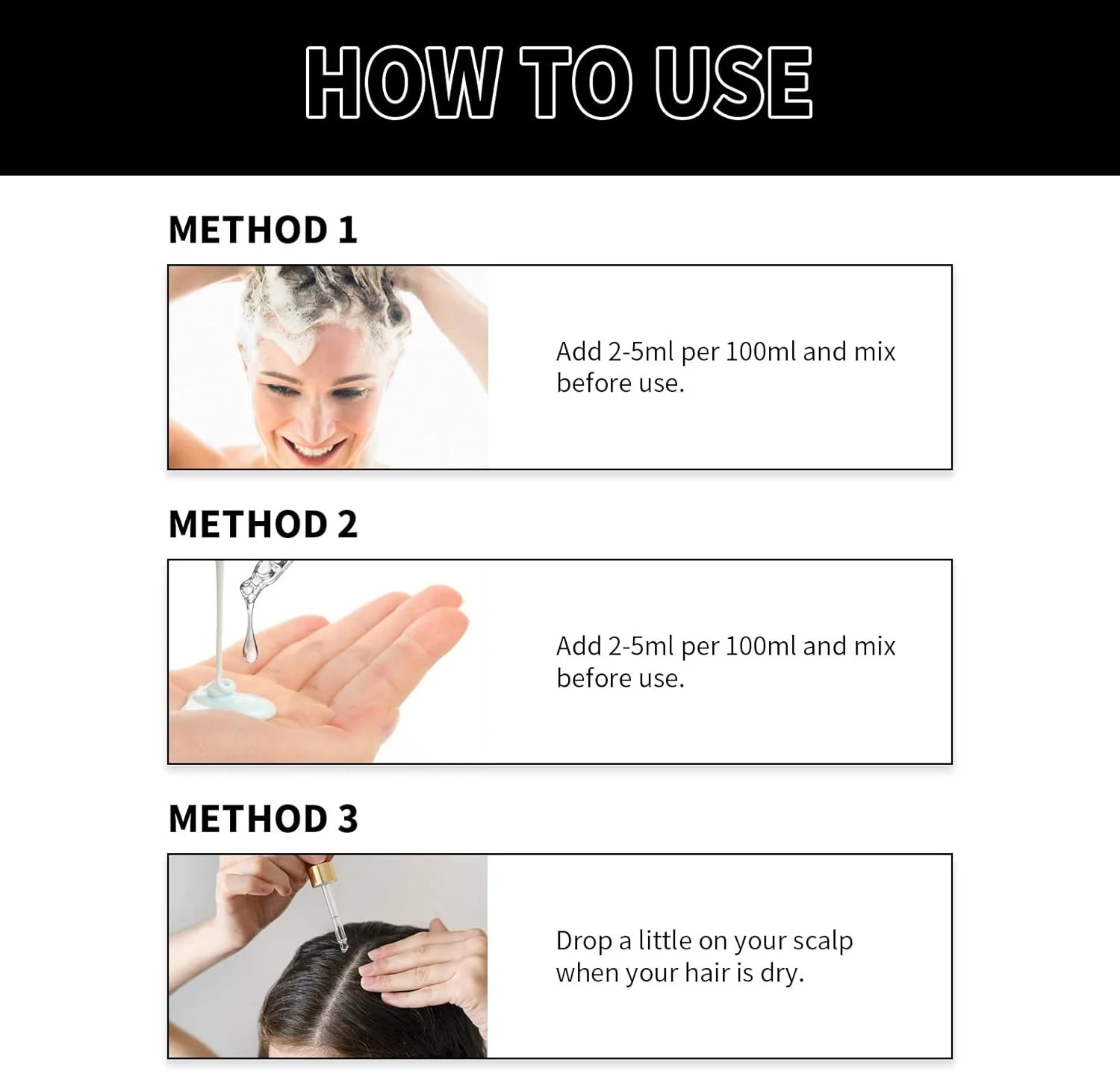 HOW TO USE

METHOD 1

Add 2-5ml per 100ml and mix before use.

METHOD 2

Add 2-5ml per 100ml and mix before use.

METHOD 3

Drop a little on your scalp when your hair is dry.