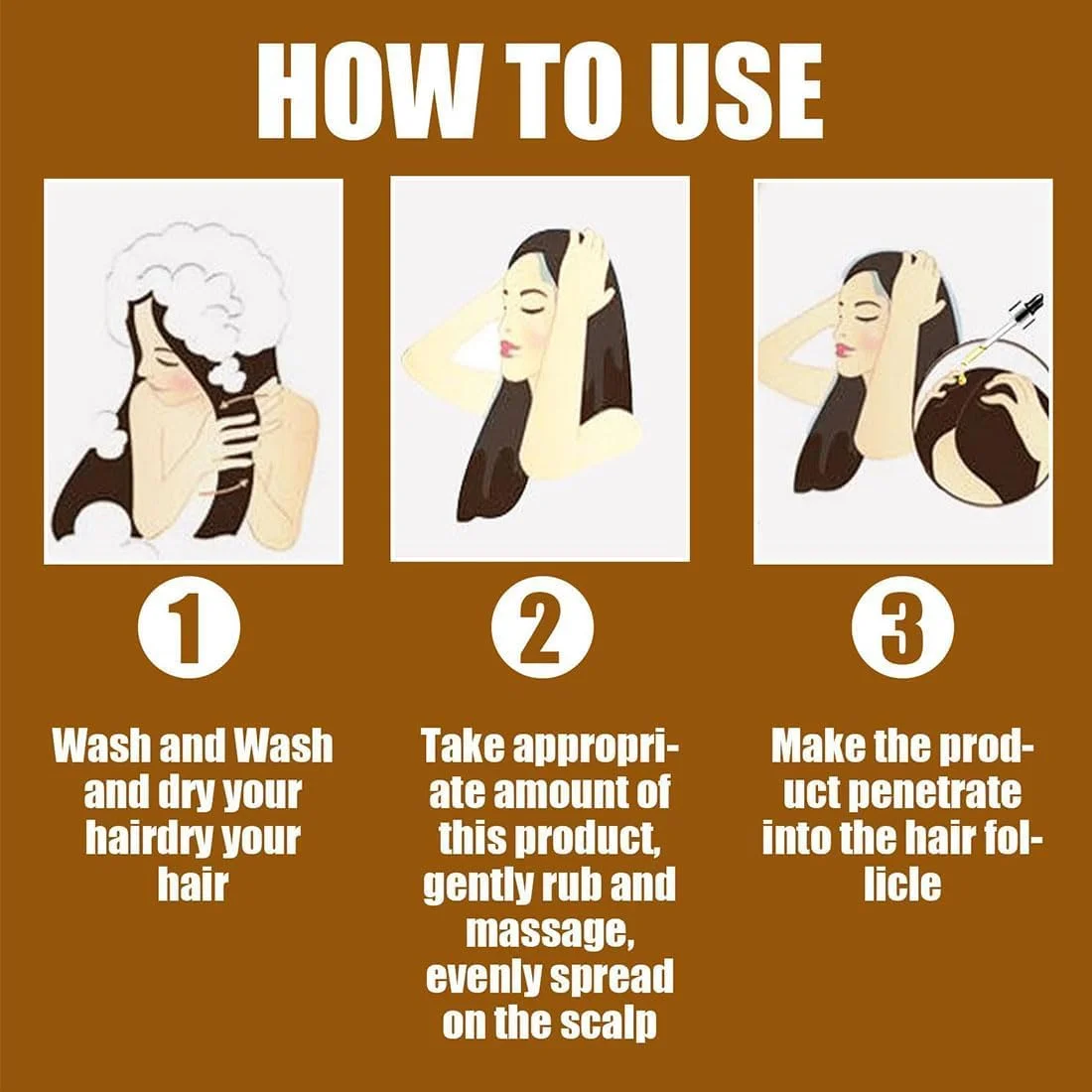 HOW TO USE

1

Wash and Wash and dry your hairdry your hair

2

Take appropriate amount of this product, gently rub and massage, evenly spread on the scalp

3

Make the product penetrate into the hair follicle