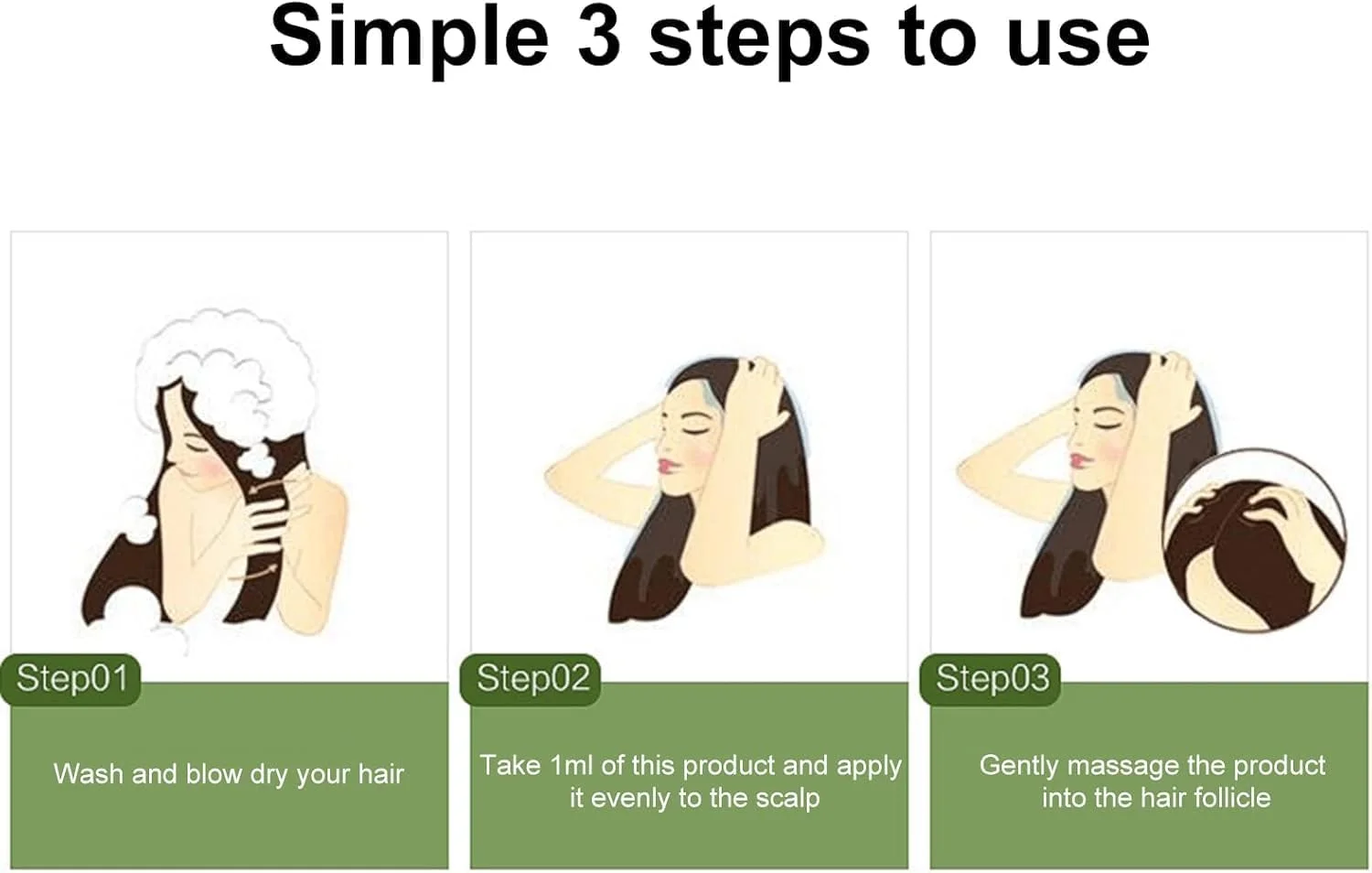 Simple 3 steps to use

Step01

Wash and blow dry your hair

Step02

Take 1ml of this product and apply it evenly to the scalp

Step03

Gently massage the product into the hair follicle