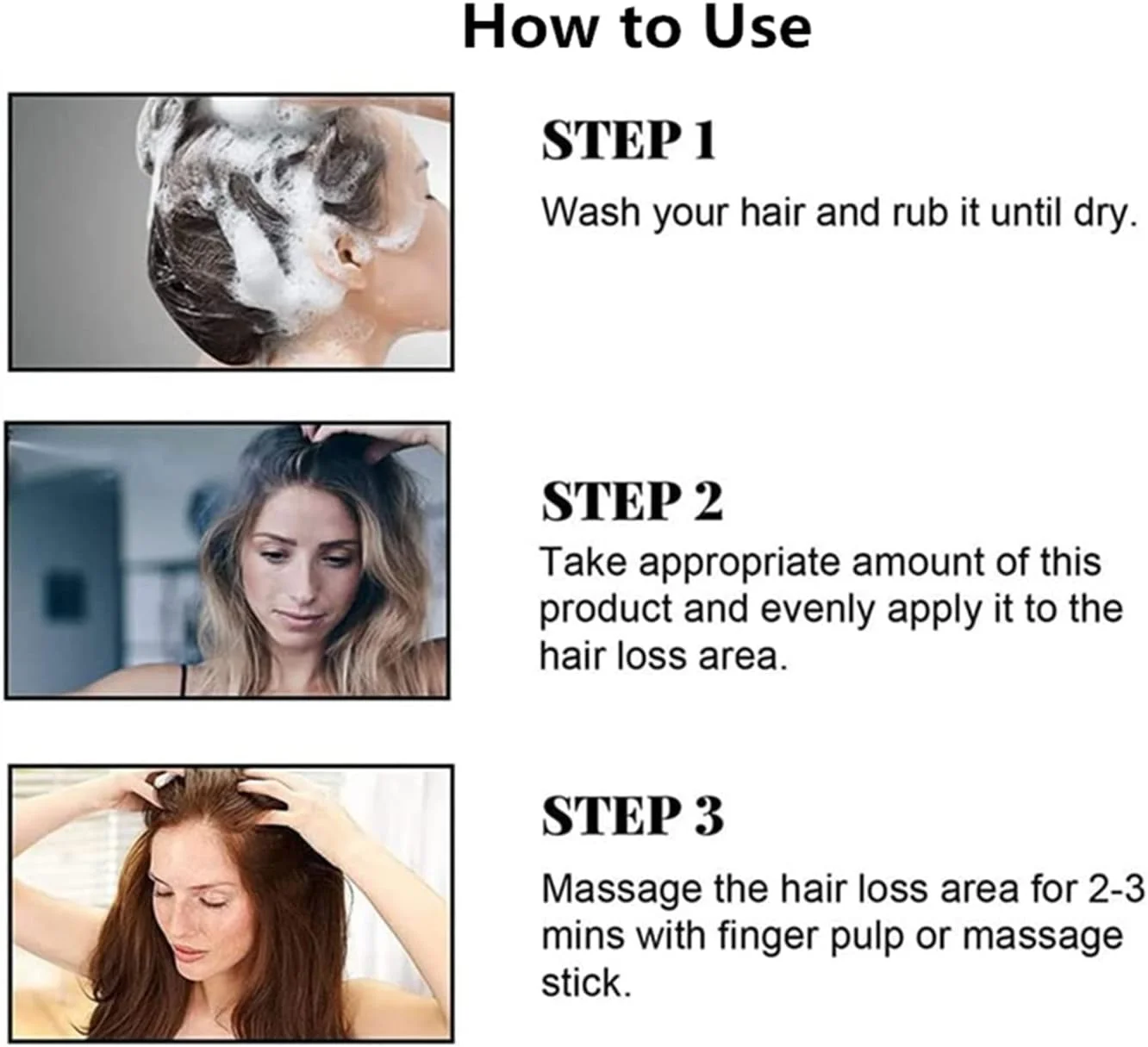 How to Use

STEP 1
Wash your hair and rub it until dry.

STEP 2
Take appropriate amount of this product and evenly apply it to the hair loss area.

STEP 3
Massage the hair loss area for 2-3 mins with finger pulp or massage stick.