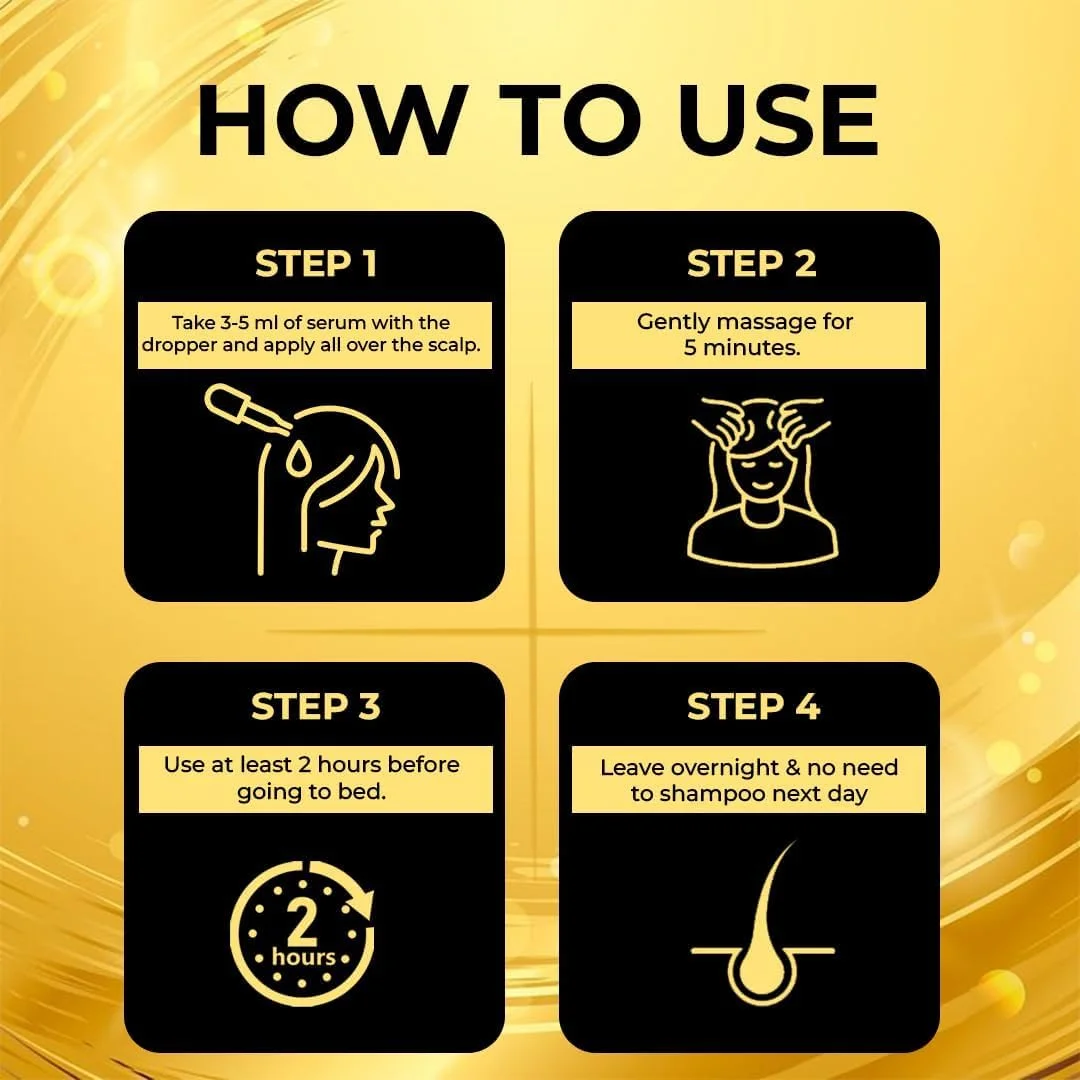 HOW TO USE

STEP 1

Take 3-5 ml of serum with the dropper and apply all over the scalp.

STEP 2

Gently massage for 5 minutes.

STEP 3

Use at least 2 hours before going to bed.

2 hours

STEP 4

Leave overnight & no need to shampoo next day