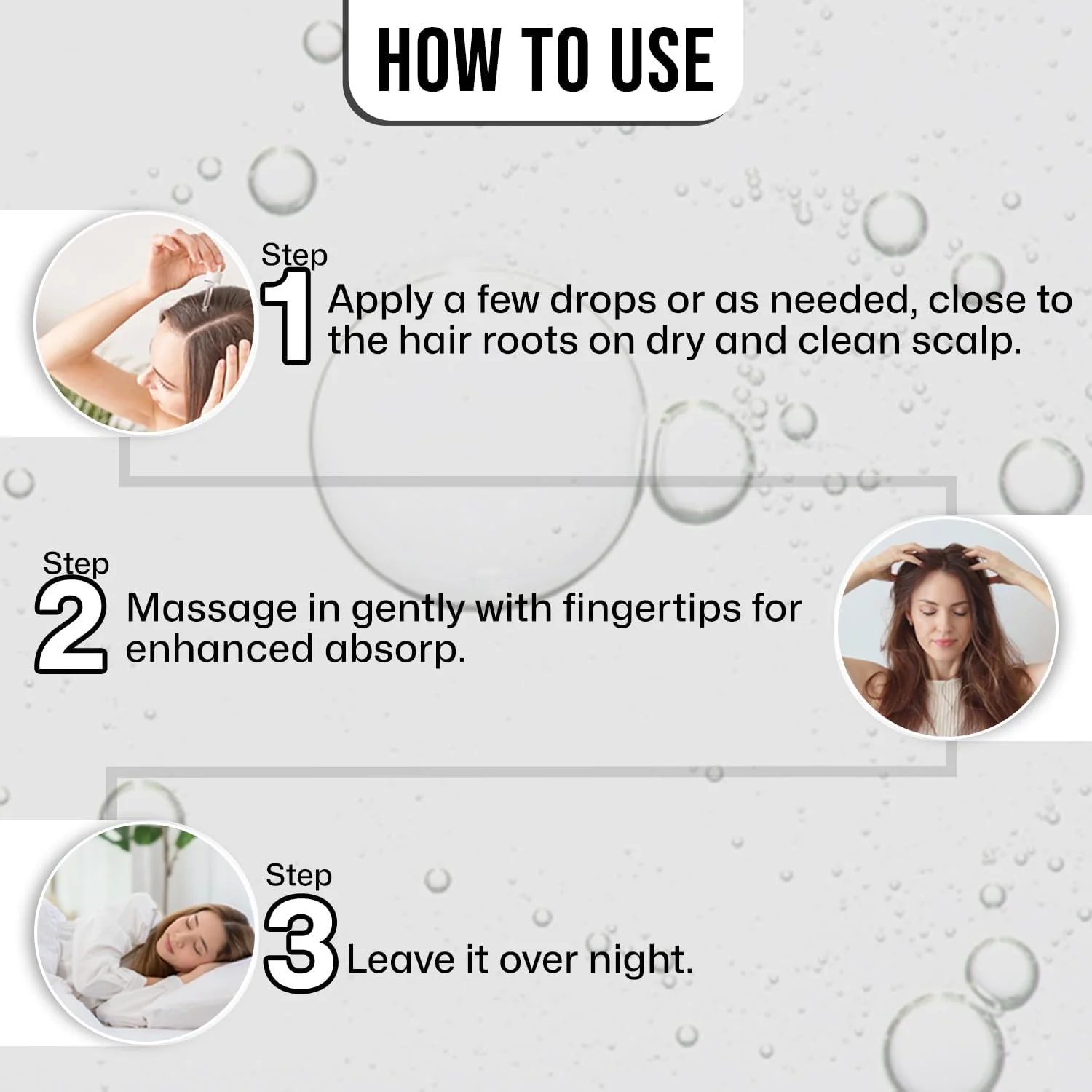 HOW TO USE

Step 1 Apply a few drops or as needed, close to the hair roots on dry and clean scalp.

Step 2 Massage in gently with fingertips for enhanced absorp.

Step 3 Leave it over night.