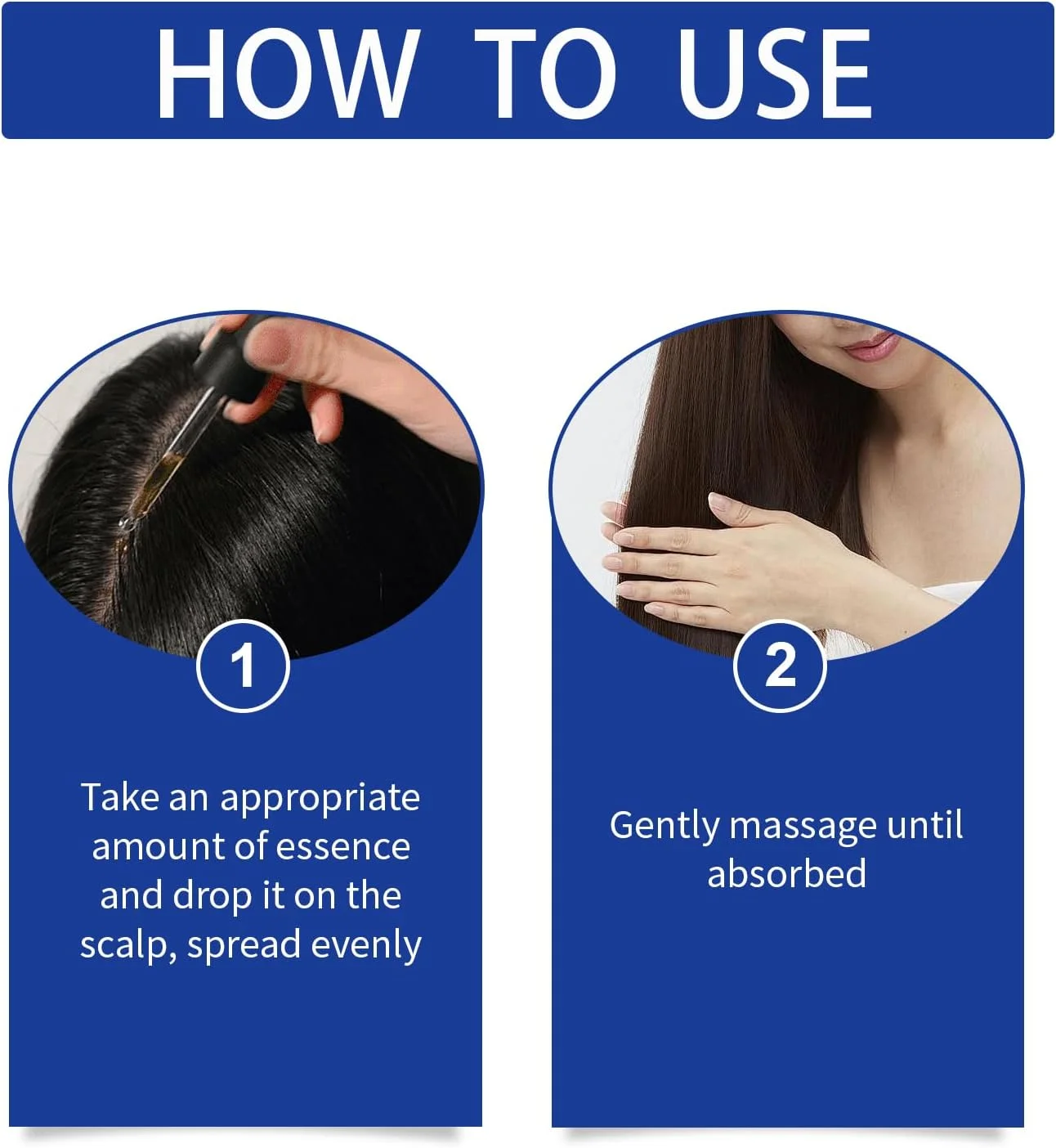 HOW TO USE

1

Take an appropriate amount of essence and drop it on the scalp, spread evenly

2

Gently massage until absorbed