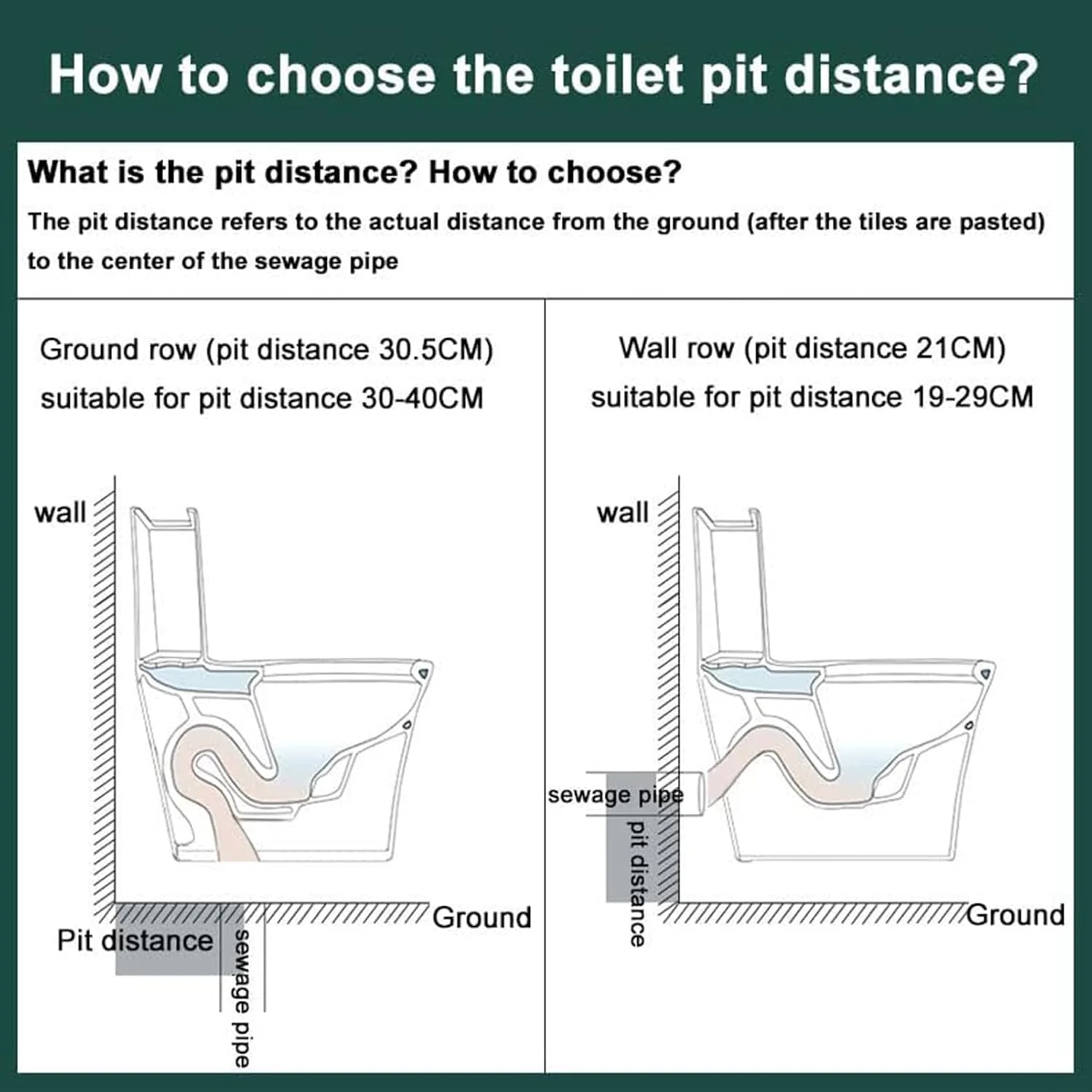 How to choose the toilet pit distance?

What is the pit distance? How to choose?

The pit distance refers to the actual distance from the ground (after the tiles are pasted) to the center of the sewage pipe

Ground row (pit distance 30.5CM)
suitable for pit distance 30-40CM

wall

Ground

Pit distance

sewage pipe

Wall row (pit distance 21CM)
suitable for pit distance 19-29CM

wall

sewage pipe

pit distance

Ground