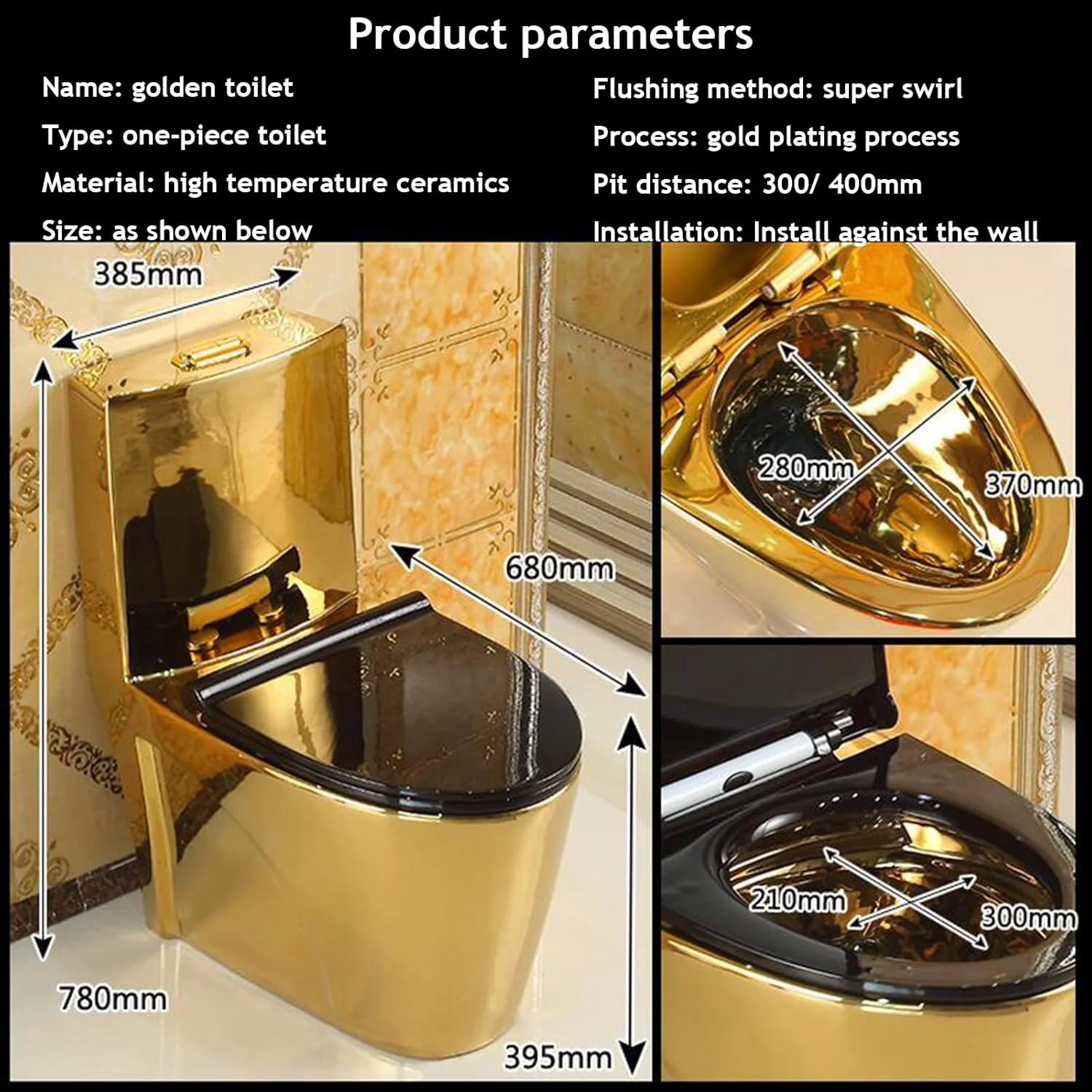 Product parameters

Name: golden toilet

Type: one-piece toilet

Material: high temperature ceramics

Size: as shown below

Flushing method: super swirl

Process: gold plating process

Pit distance: 300/ 400mm

Installation: Install against the wall

385mm

680mm

780mm

395mm

280mm

370mm

210mm

300mm