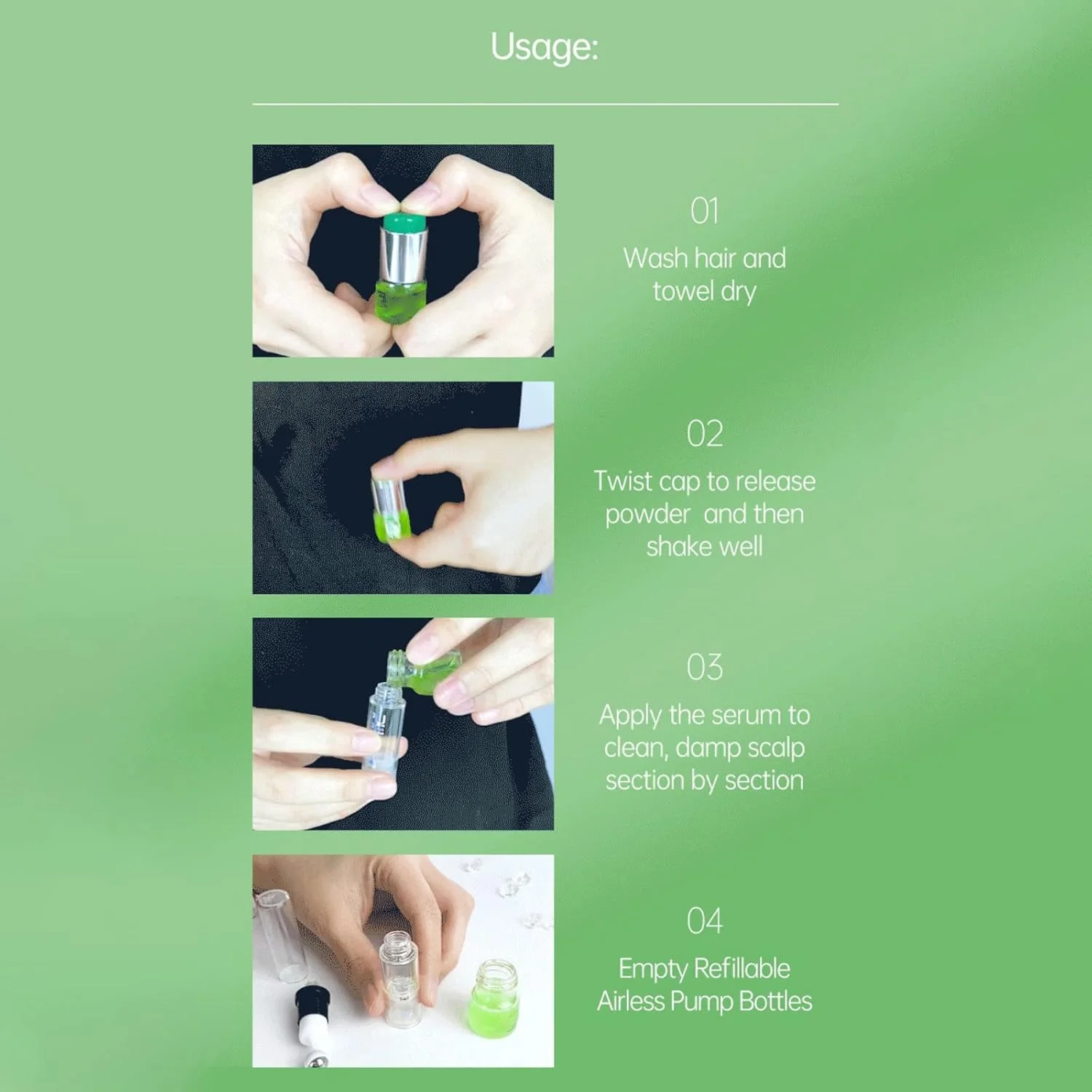 Usage:

01
Wash hair and towel dry

02
Twist cap to release powder  and then shake well

03
Apply the serum to clean, damp scalp section by section

04
Empty Refillable Airless Pump Bottles