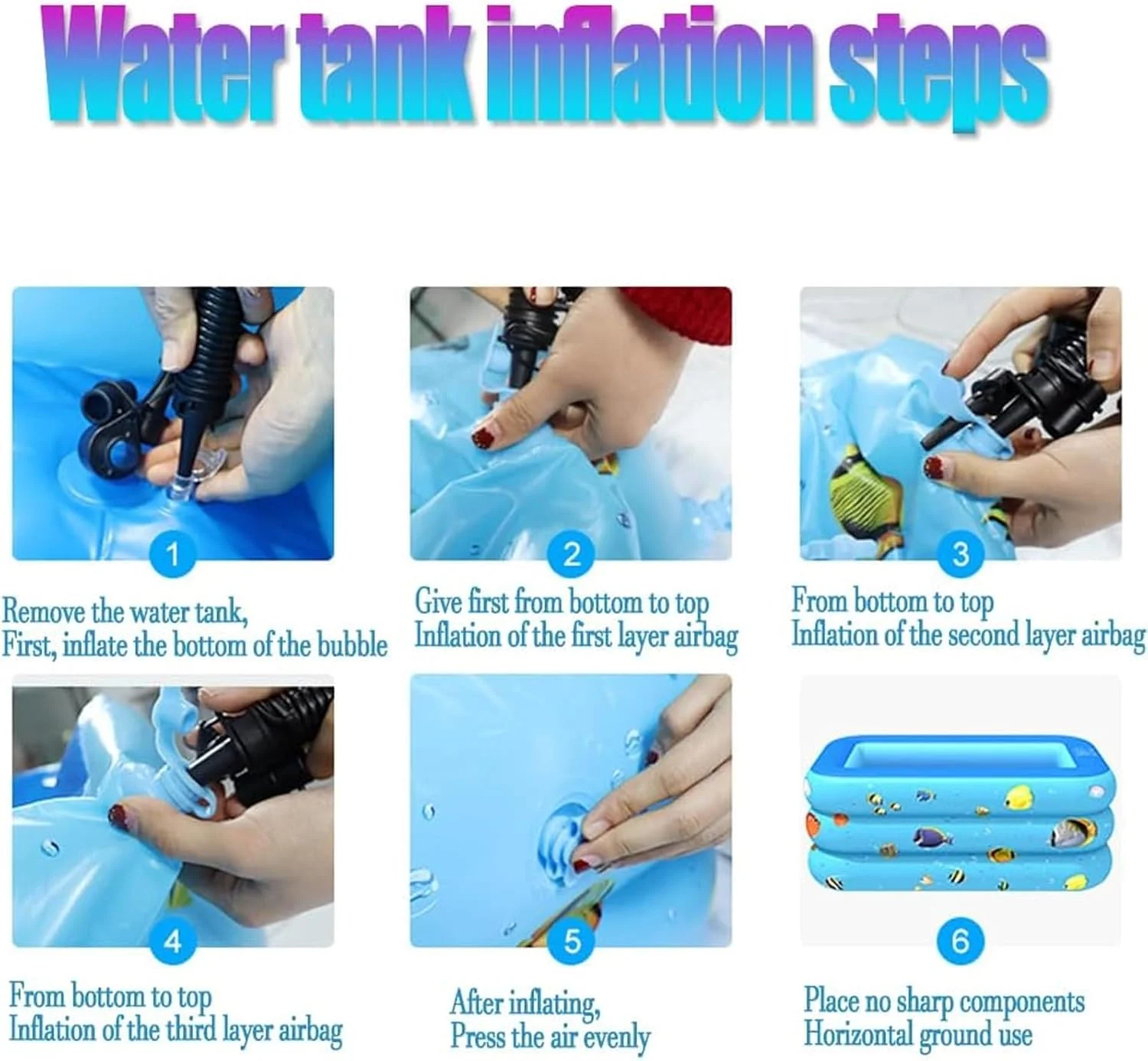 Water tank inflation steps

1

Remove the water tank,
First, inflate the bottom of the bubble

2

Give first from bottom to top
Inflation of the first layer airbag

3

From bottom to top
Inflation of the second layer airbag

4

From bottom to top
Inflation of the third layer airbag

5

After inflating,
Press the air evenly

6

Place no sharp components
Horizontal ground use