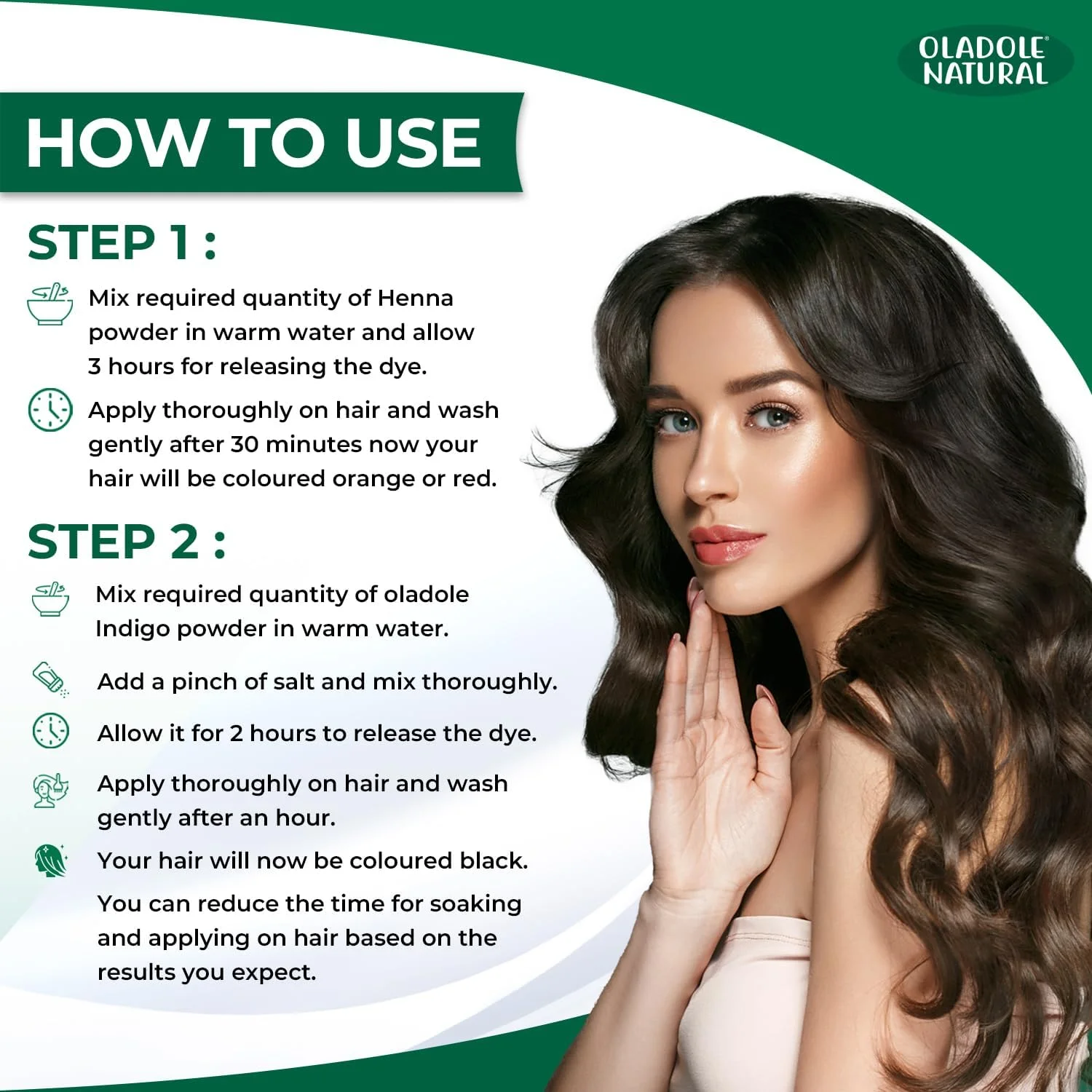 OLADOLE® NATURAL

HOW TO USE

STEP 1 :

Mix required quantity of Henna powder in warm water and allow 3 hours for releasing the dye.

Apply thoroughly on hair and wash gently after 30 minutes now your hair will be coloured orange or red.

STEP 2 :

Mix required quantity of oladole Indigo powder in warm water.

Add a pinch of salt and mix thoroughly.

Allow it for 2 hours to release the dye.

Apply thoroughly on hair and wash gently after an hour.

Your hair will now be coloured black.

You can reduce the time for soaking and applying on hair based on the results you expect.