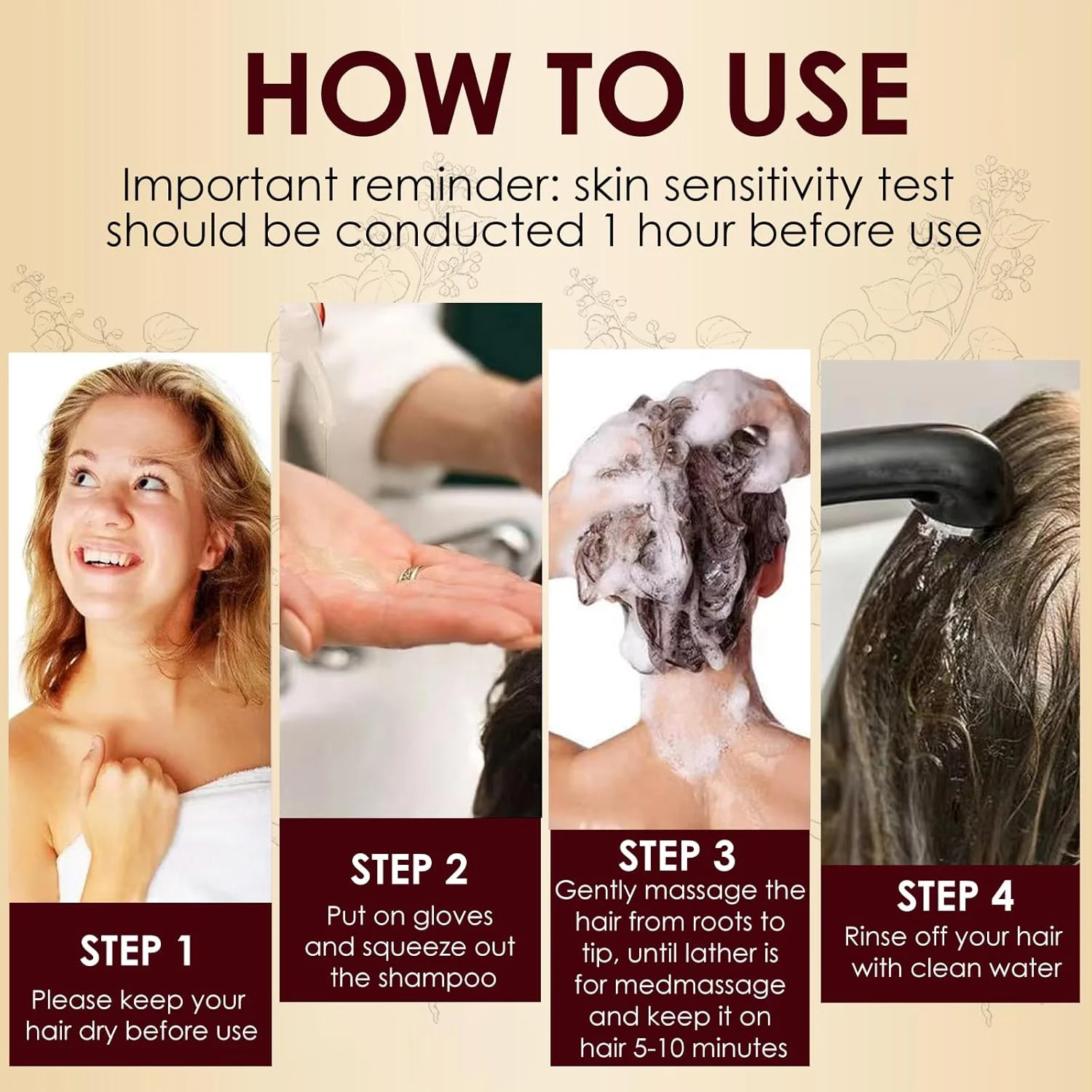 HOW TO USE

Important reminder: skin sensitivity test should be conducted 1 hour before use

STEP 1
Please keep your hair dry before use

STEP 2
Put on gloves and squeeze out the shampoo

STEP 3
Gently massage the hair from roots to tip, until lather is for medmassage and keep it on hair 5-10 minutes

STEP 4
Rinse off your hair with clean water