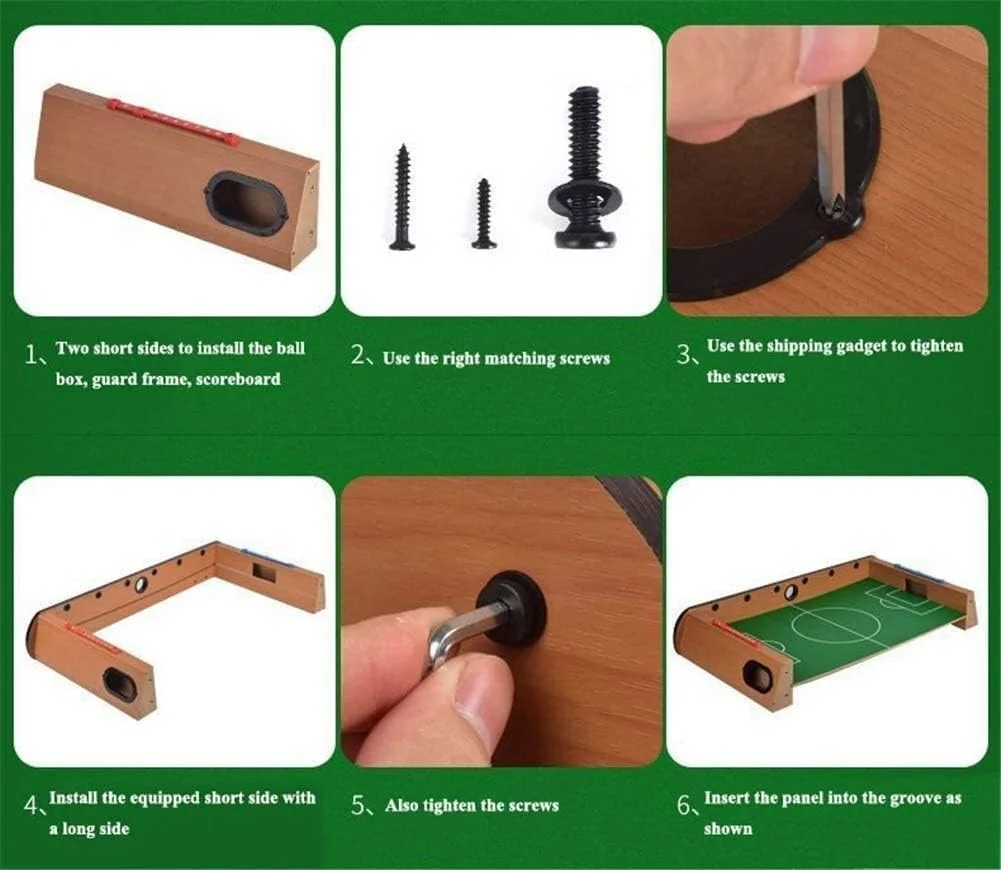 1、Two short sides to install the ball box, guard frame, scoreboard

2、Use the right matching screws

3、Use the shipping gadget to tighten the screws

4、Install the equipped short side with a long side

5、Also tighten the screws

6、Insert the panel into the groove as shown