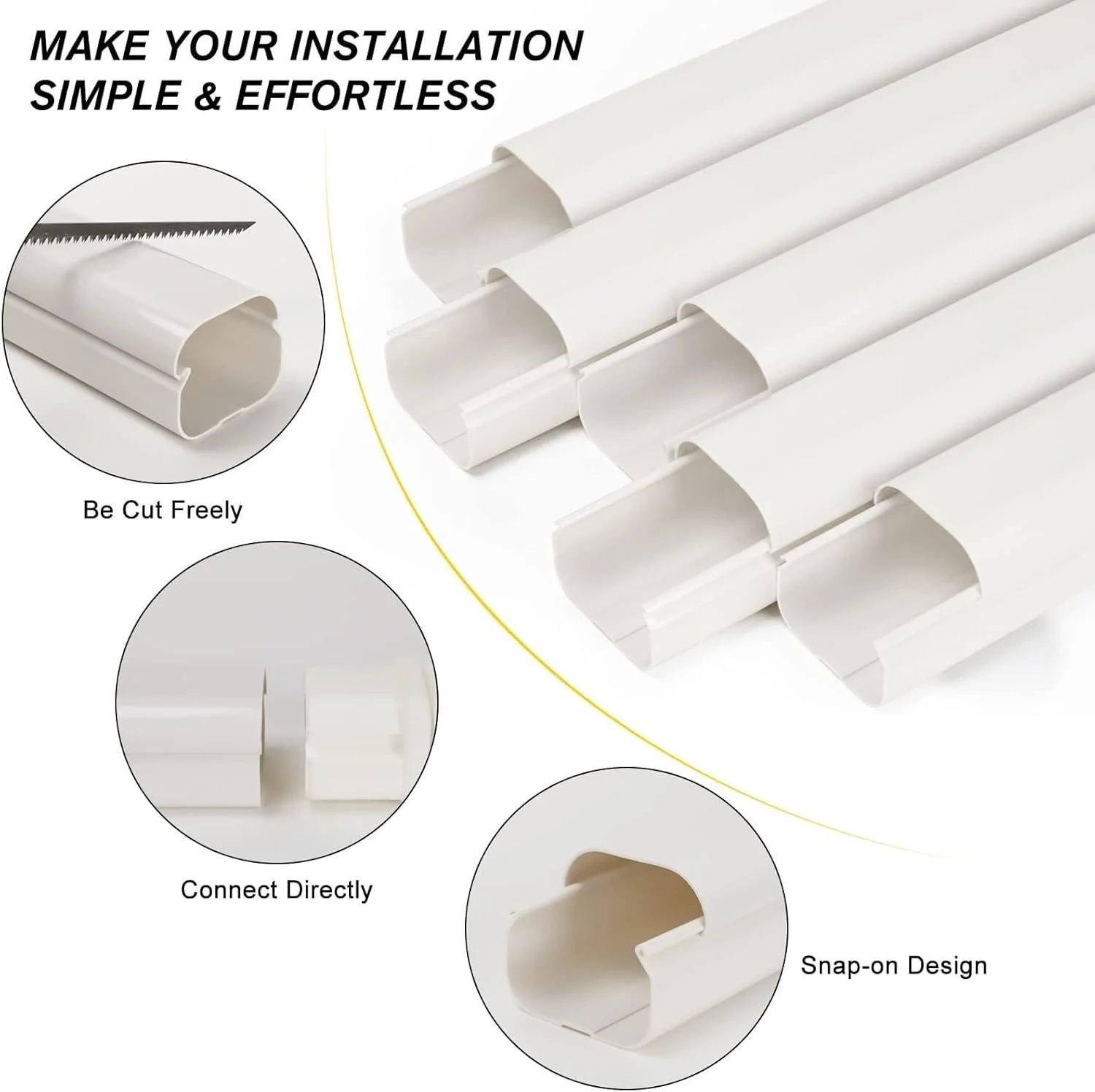 MAKE YOUR INSTALLATION SIMPLE & EFFORTLESS

Be Cut Freely

Connect Directly

Snap-on Design