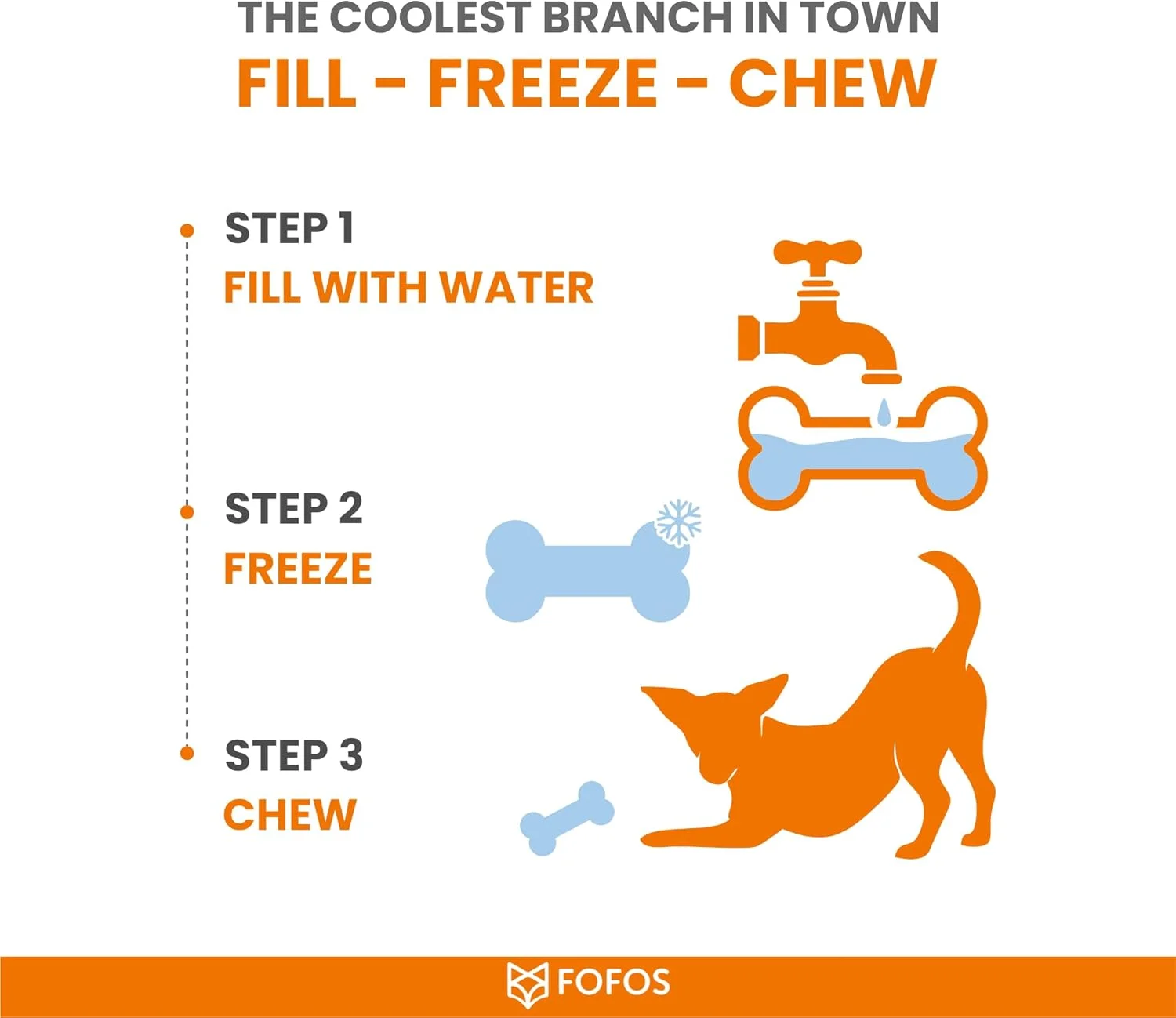 THE COOLEST BRANCH IN TOWN
FILL - FREEZE - CHEW

STEP 1
FILL WITH WATER

STEP 2
FREEZE

STEP 3
CHEW

FOFOS