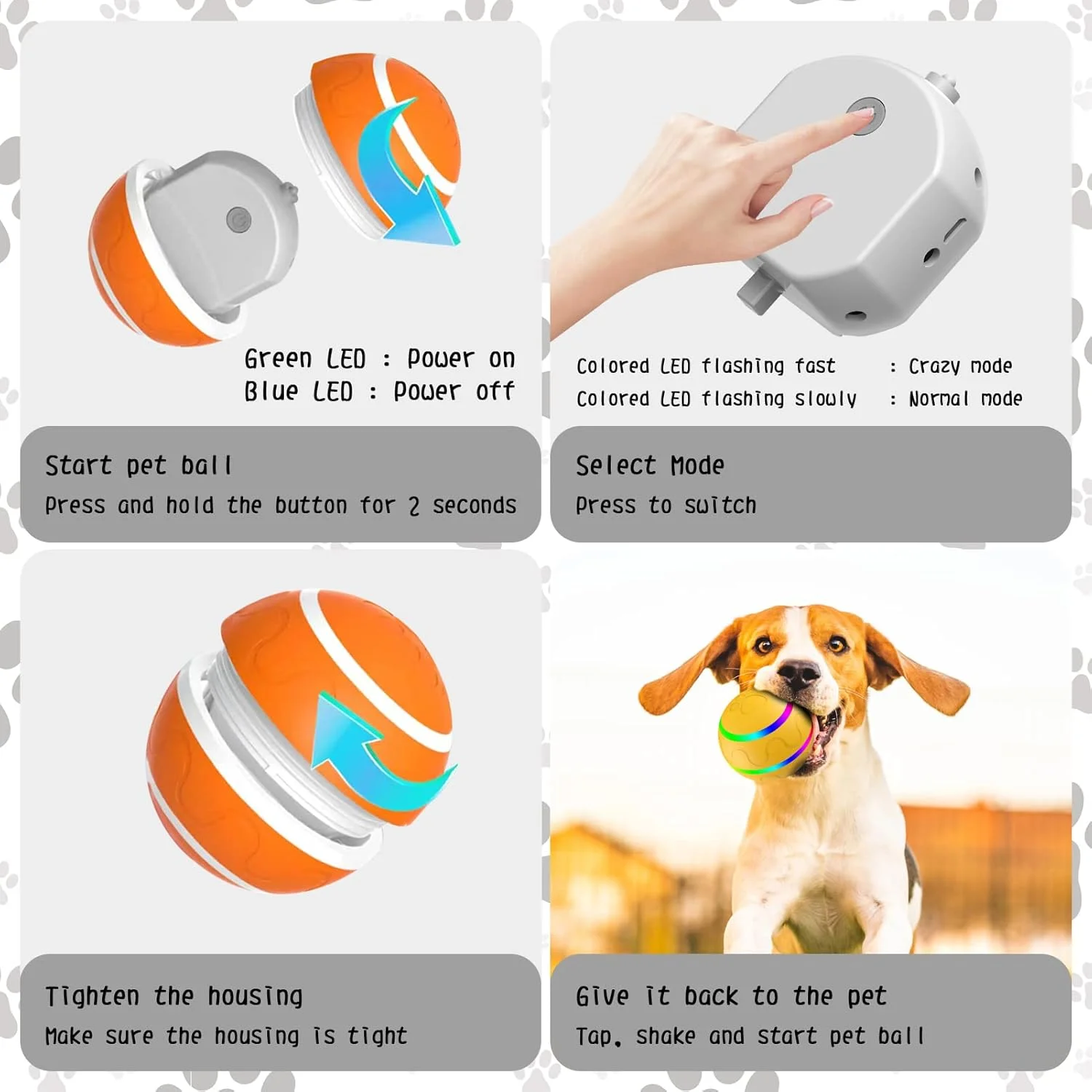 Green LED : Power on
Blue LED : Power off

Start pet ball
Press and hold the button for 2 seconds

Colored LED flashing fast : Crazy mode
Colored LED flashing slowly : Normal mode

Select Mode
Press to switch

Tighten the housing
Make sure the housing is tight

Give it back to the pet
Tap, shake and start pet ball