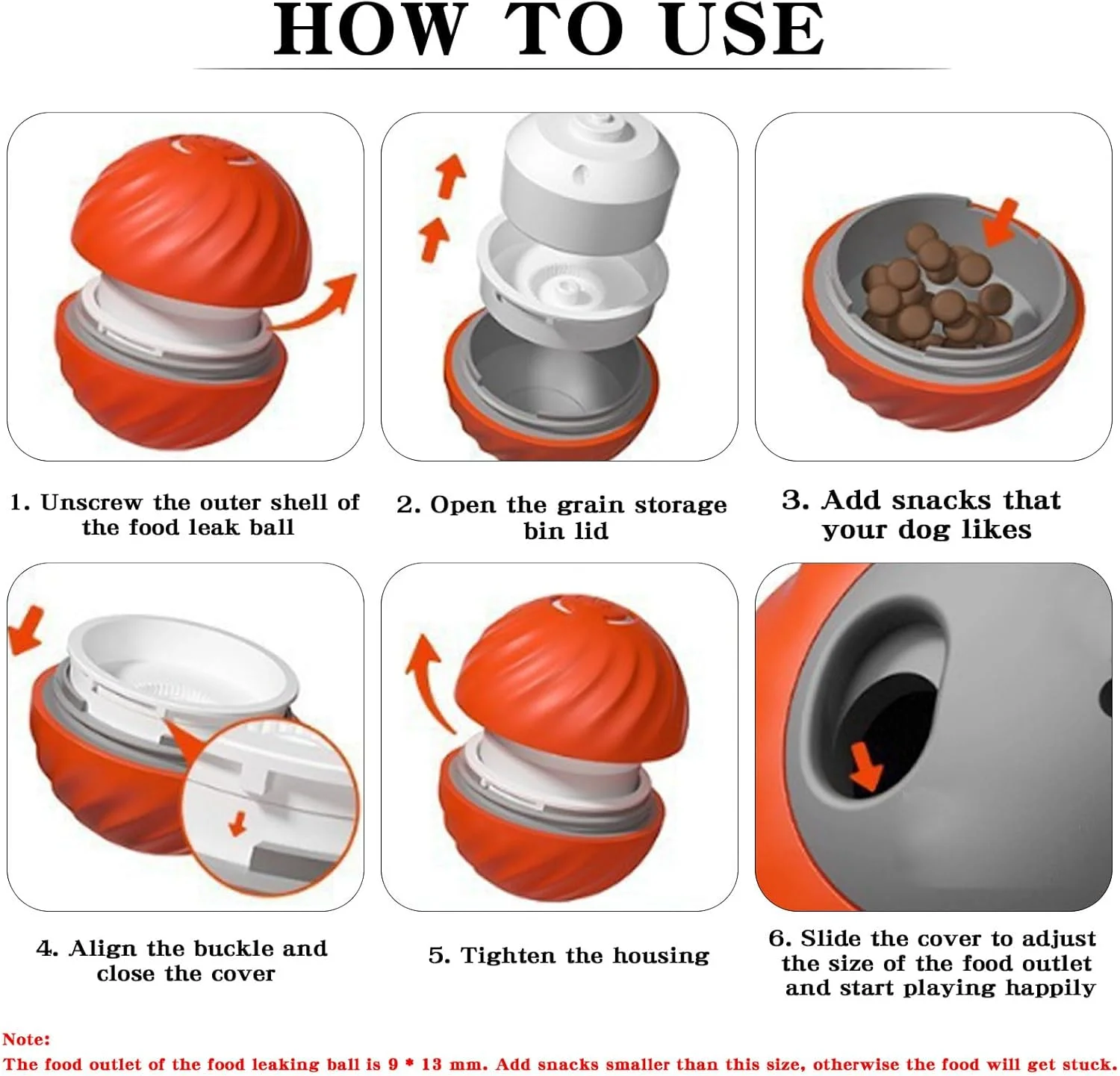 HOW TO USE

1. Unscrew the outer shell of the food leak ball

2. Open the grain storage bin lid

3. Add snacks that your dog likes

4. Align the buckle and close the cover

5. Tighten the housing

6. Slide the cover to adjust the size of the food outlet and start playing happily

Note:
The food outlet of the food leaking ball is 9 * 13 mm. Add snacks smaller than this size, otherwise the food will get stuck.