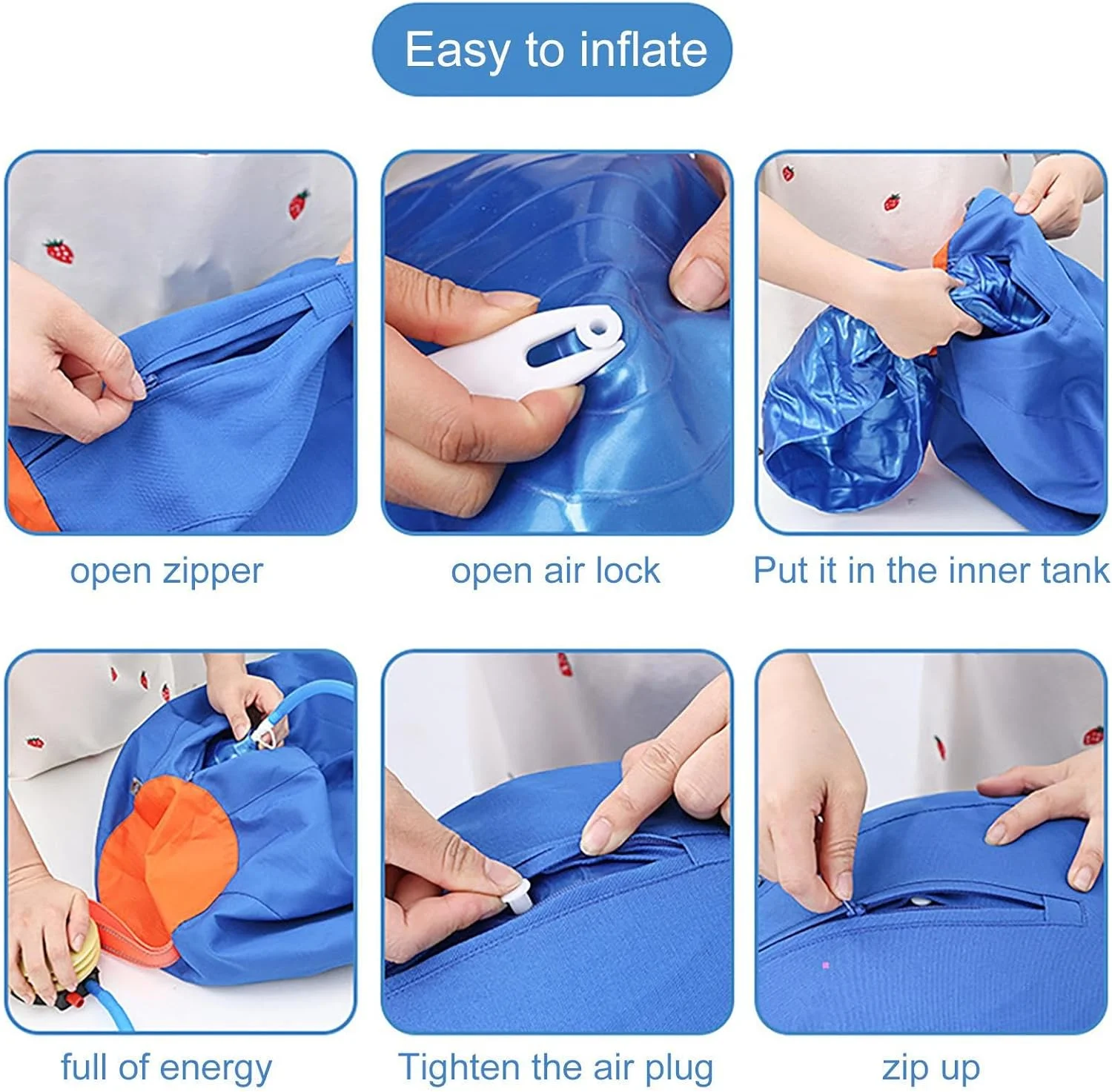 Easy to inflate

open zipper

open air lock

Put it in the inner tank

full of energy

Tighten the air plug

zip up