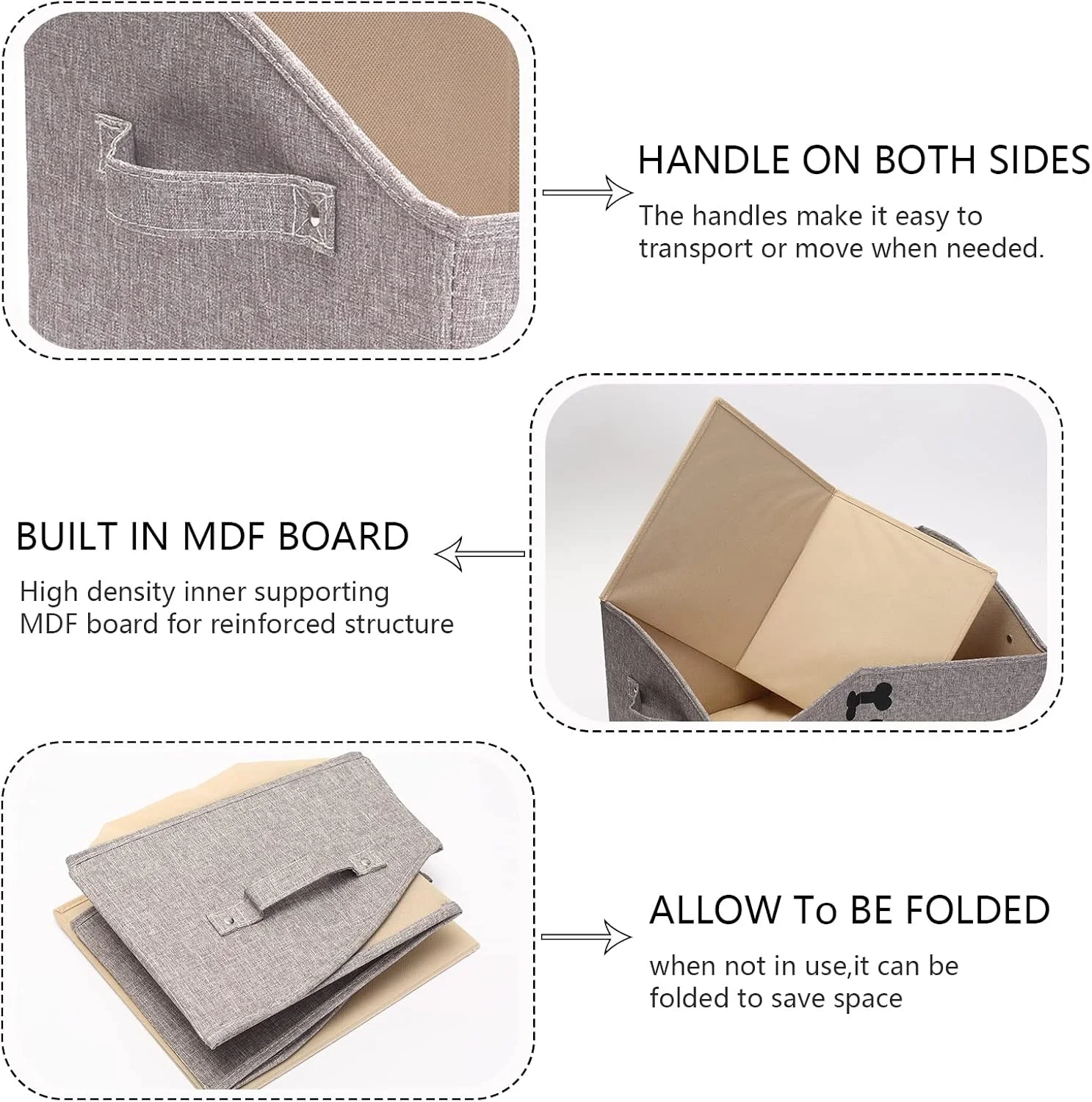 HANDLE ON BOTH SIDES

The handles make it easy to transport or move when needed.

BUILT IN MDF BOARD

High density inner supporting MDF board for reinforced structure

ALLOW To BE FOLDED

when not in use,it can be folded to save space