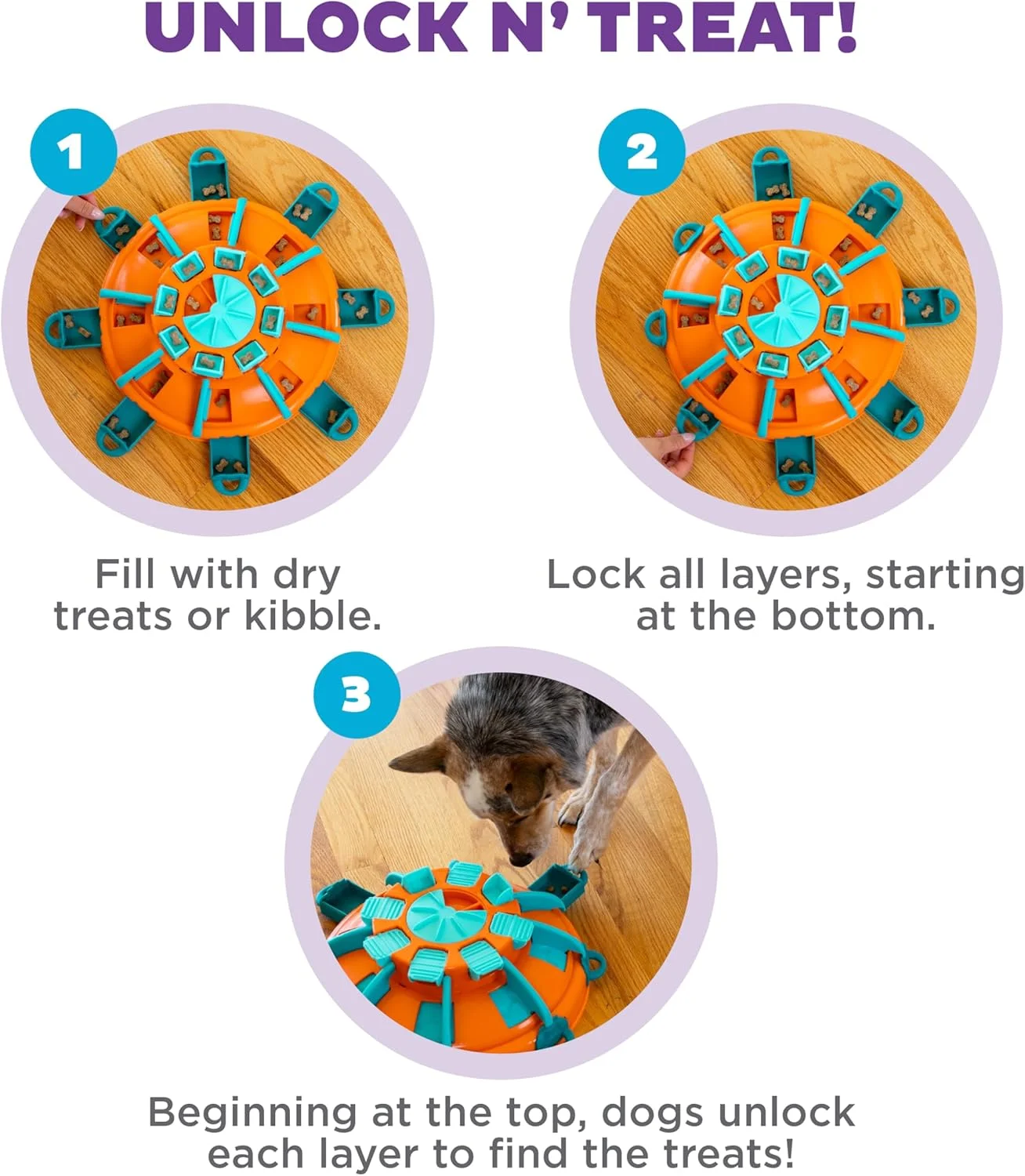 UNLOCK N' TREAT!

1

Fill with dry treats or kibble.

2

Lock all layers, starting at the bottom.

3

Beginning at the top, dogs unlock each layer to find the treats!