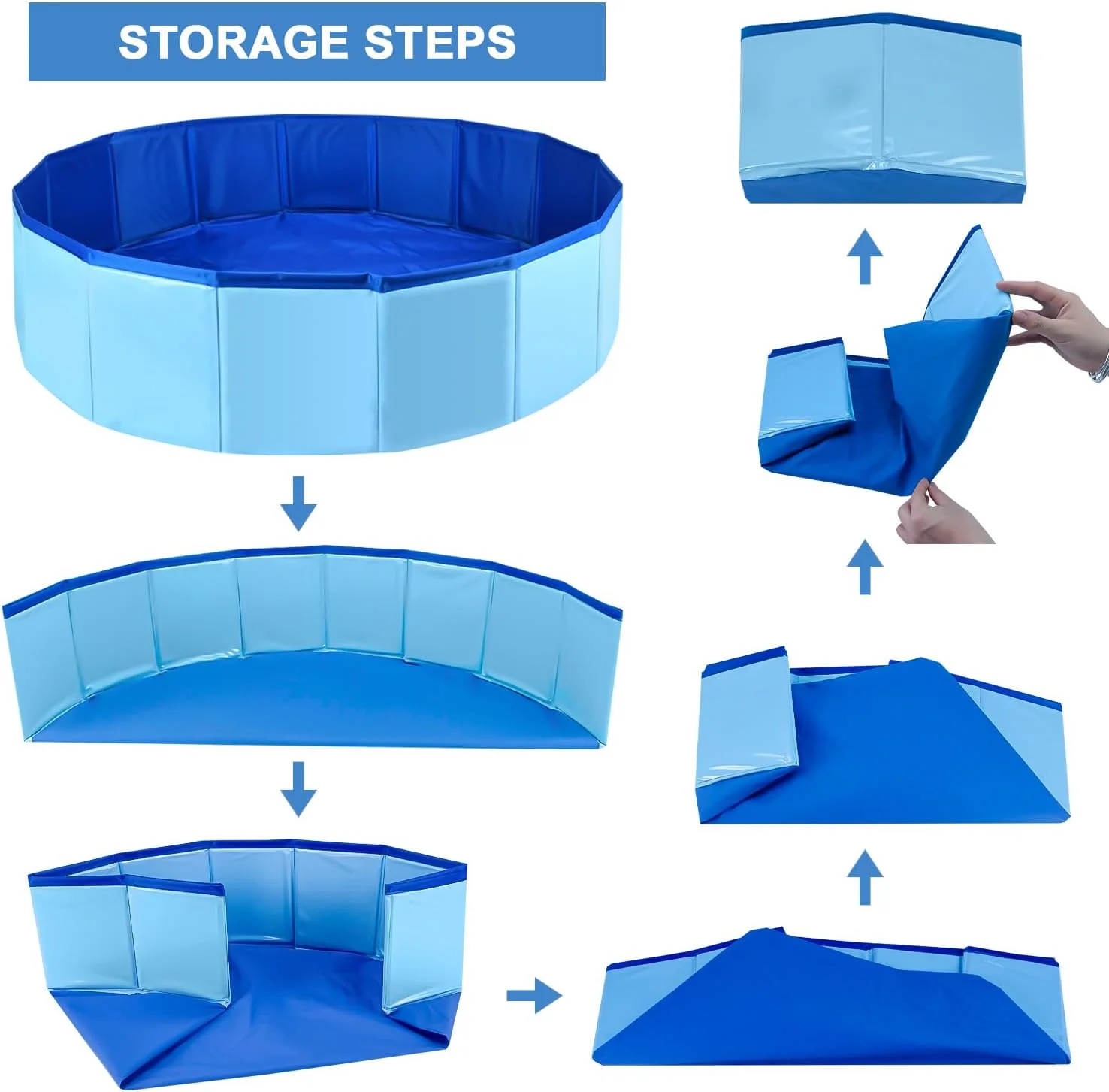 STORAGE STEPS