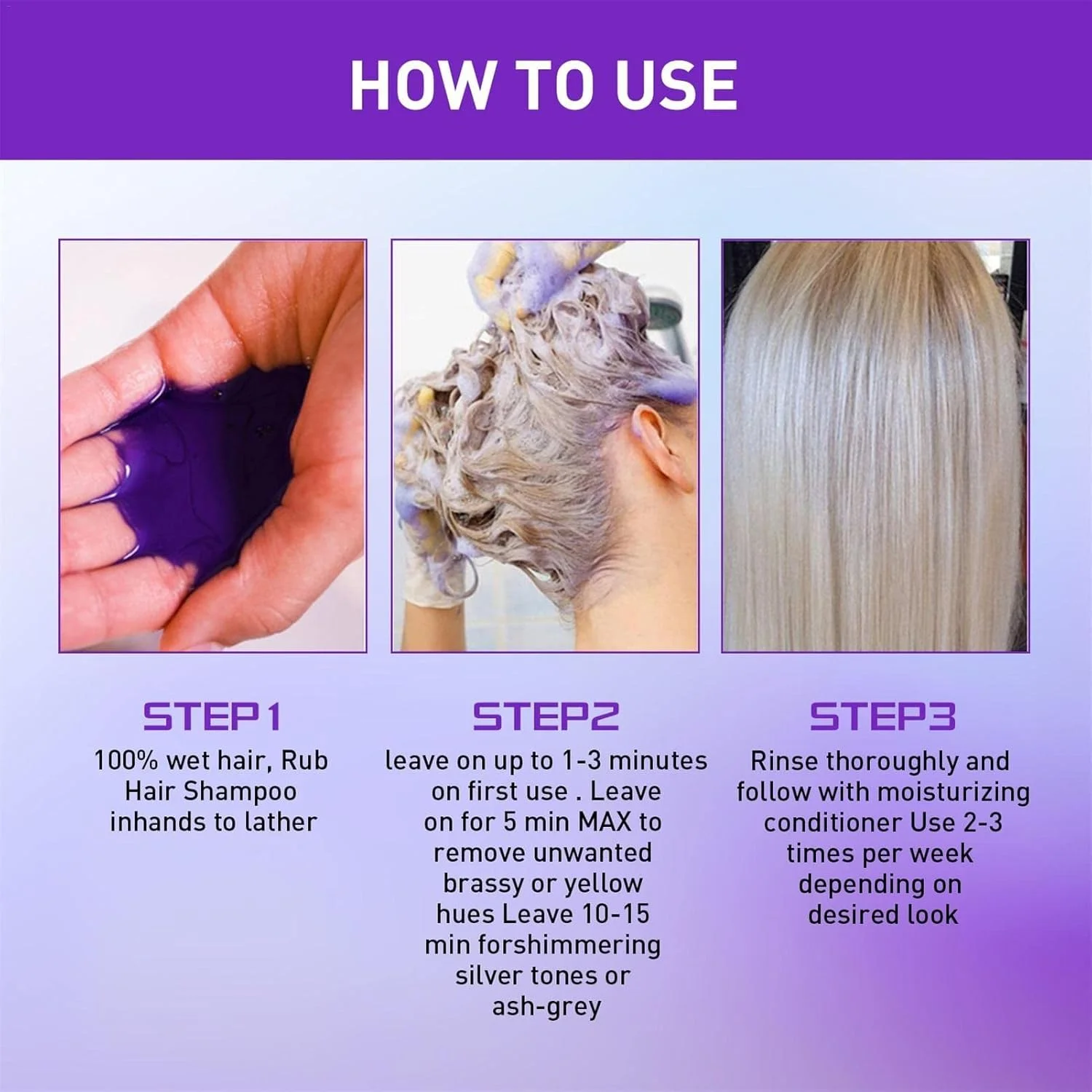 HOW TO USE

STEP1

100% wet hair, Rub Hair Shampoo inhands to lather

STEP2

leave on up to 1-3 minutes on first use . Leave on for 5 min MAX to remove unwanted brassy or yellow hues Leave 10-15 min forshimmering silver tones or ash-grey

STEP3

Rinse thoroughly and follow with moisturizing conditioner Use 2-3 times per week depending on desired look