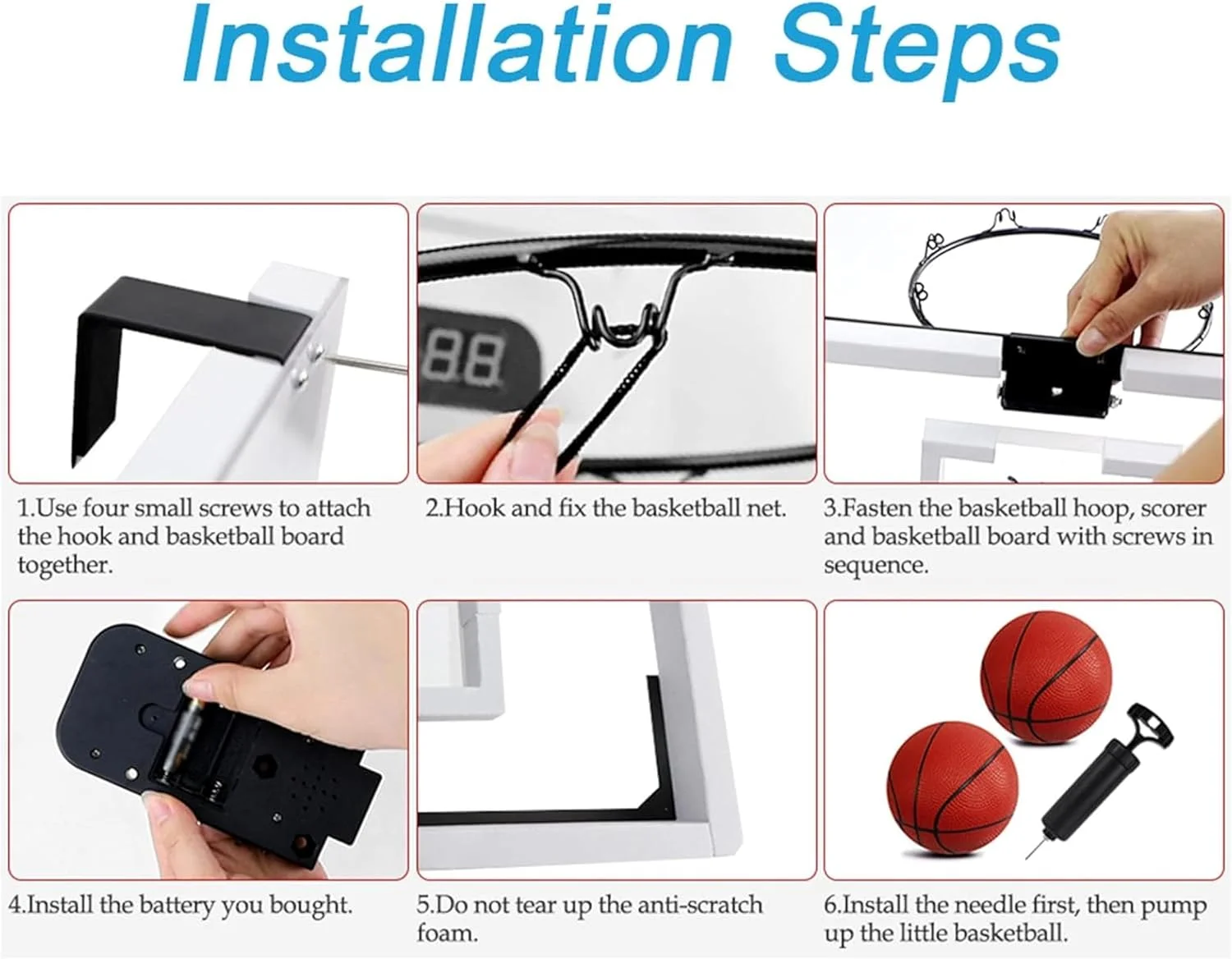 Installation Steps

88

1.Use four small screws to attach the hook and basketball board together.

2.Hook and fix the basketball net.

3.Fasten the basketball hoop, scorer and basketball board with screws in sequence.

4.Install the battery you bought.

5.Do not tear up the anti-scratch foam.

6.Install the needle first, then pump up the little basketball.