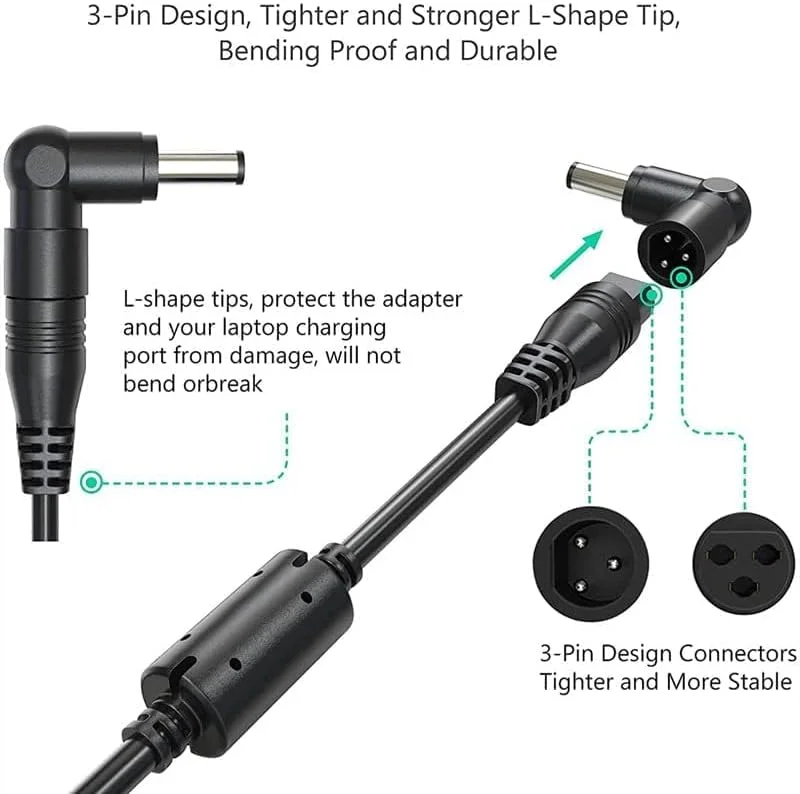 3-Pin Design, Tighter and Stronger L-Shape Tip, Bending Proof and Durable

L-shape tips, protect the adapter and your laptop charging port from damage, will not bend orbreak

3-Pin Design Connectors Tighter and More Stable