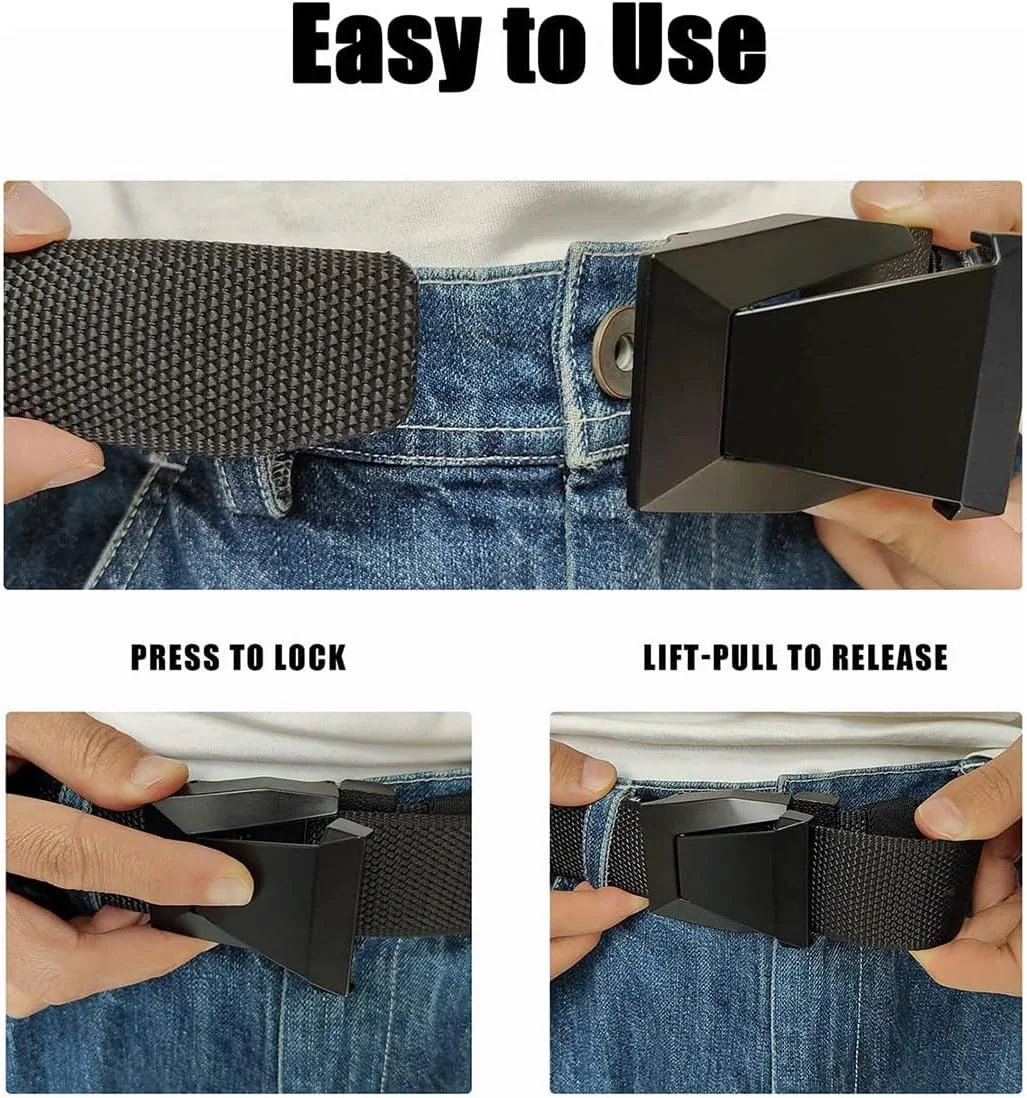 Easy to Use

PRESS TO LOCK

LIFT-PULL TO RELEASE