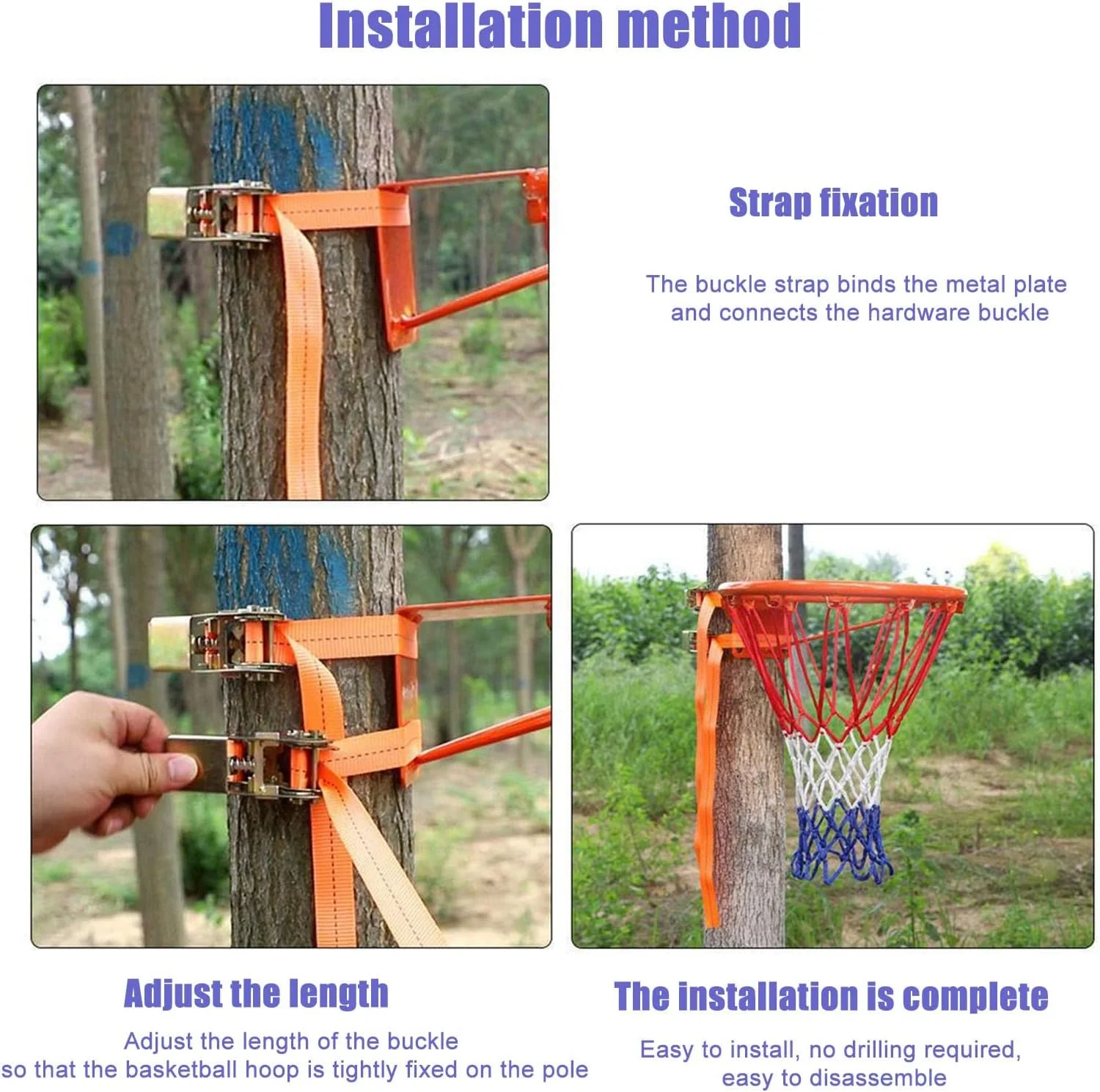 Installation method

Strap fixation

The buckle strap binds the metal plate and connects the hardware buckle

Adjust the length

Adjust the length of the buckle so that the basketball hoop is tightly fixed on the pole

The installation is complete

Easy to install, no drilling required, easy to disassemble