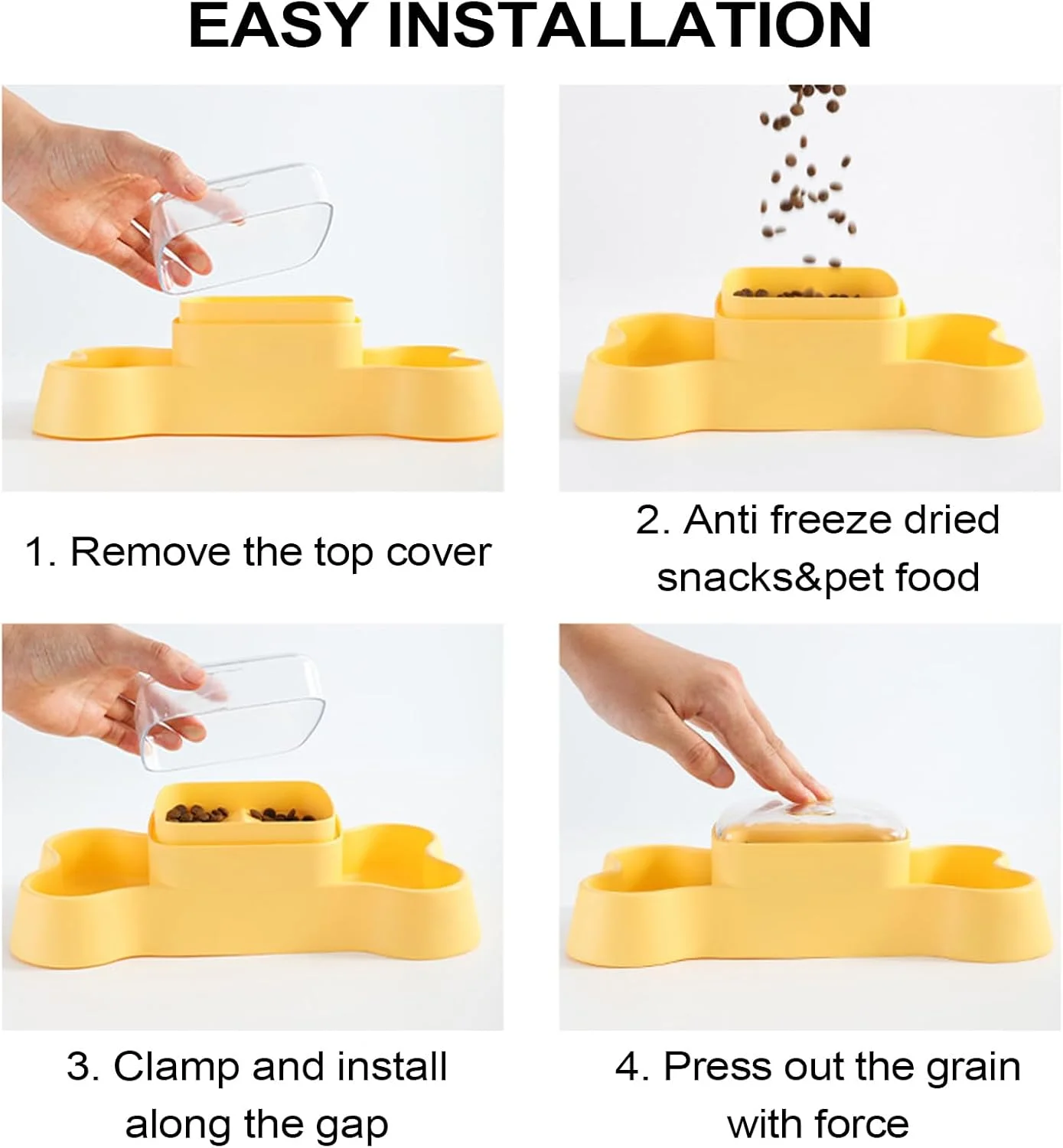 EASY INSTALLATION

1. Remove the top cover

2. Anti freeze dried snacks&pet food

3. Clamp and install along the gap

4. Press out the grain with force