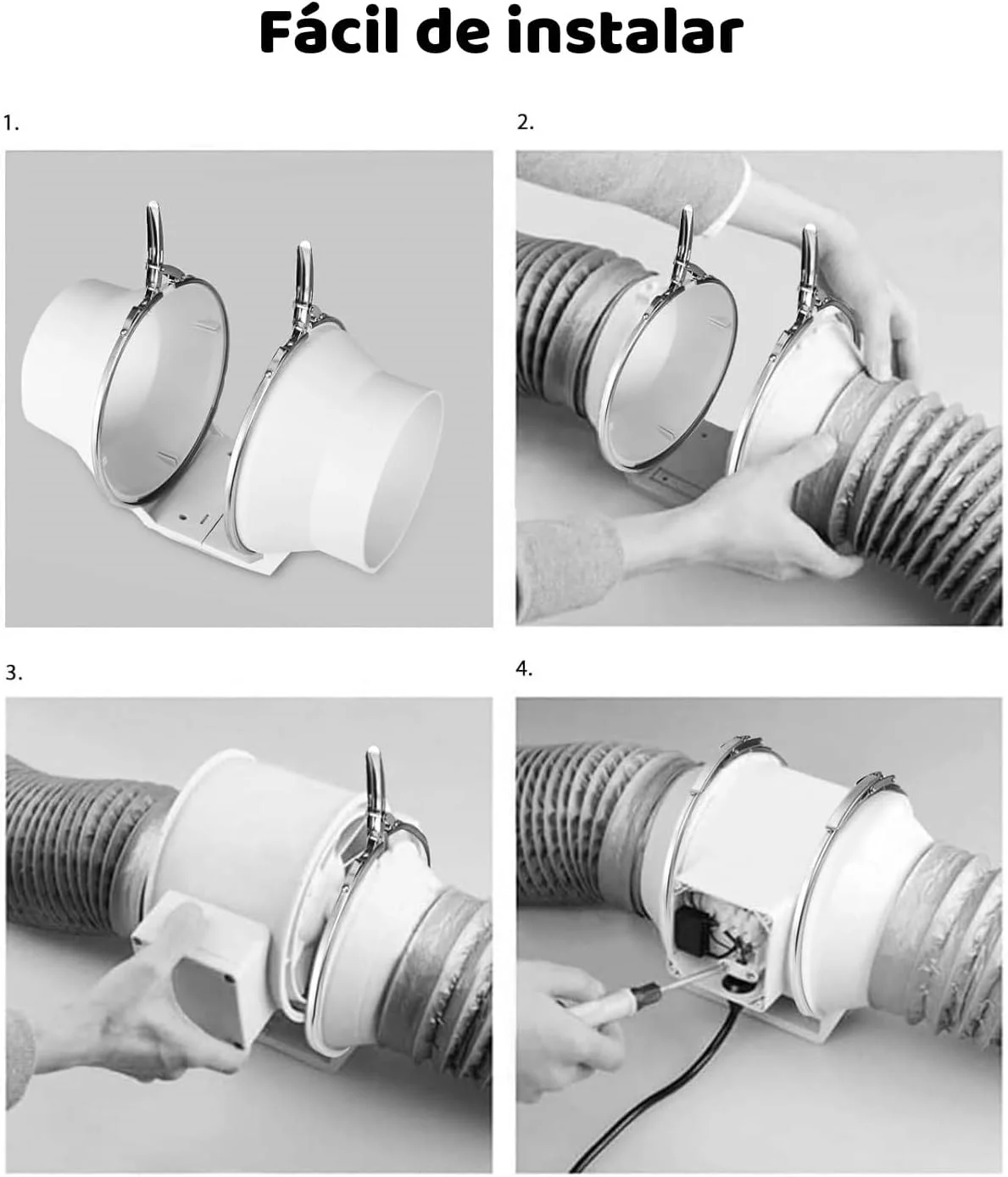 Fácil de instalar

1.

2.

3.

4.