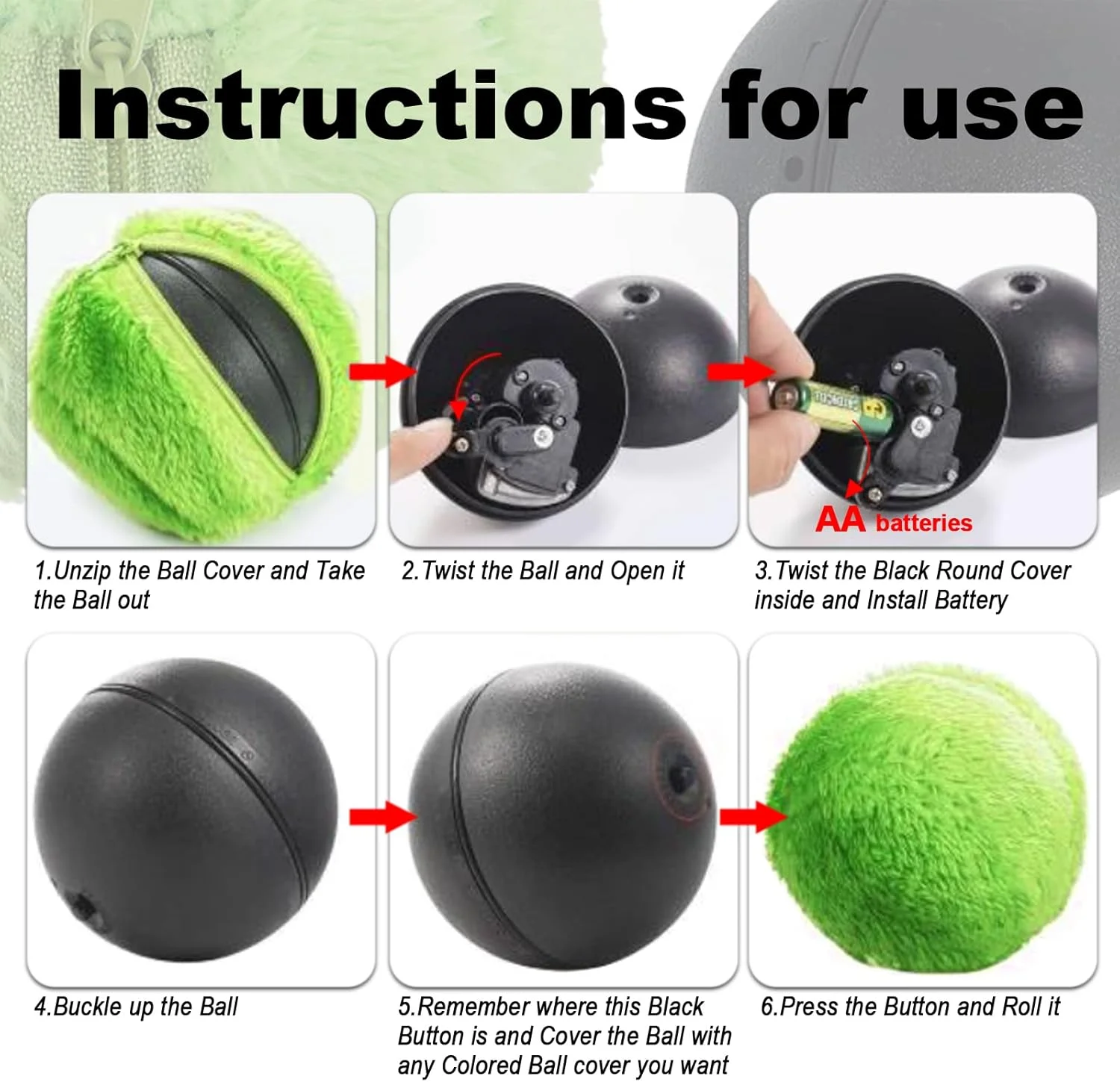 Instructions for use

AA batteries

1.Unzip the Ball Cover and Take the Ball out

2.Twist the Ball and Open it

3.Twist the Black Round Cover inside and Install Battery

4.Buckle up the Ball

5.Remember where this Black Button is and Cover the Ball with any Colored Ball cover you want

6.Press the Button and Roll it