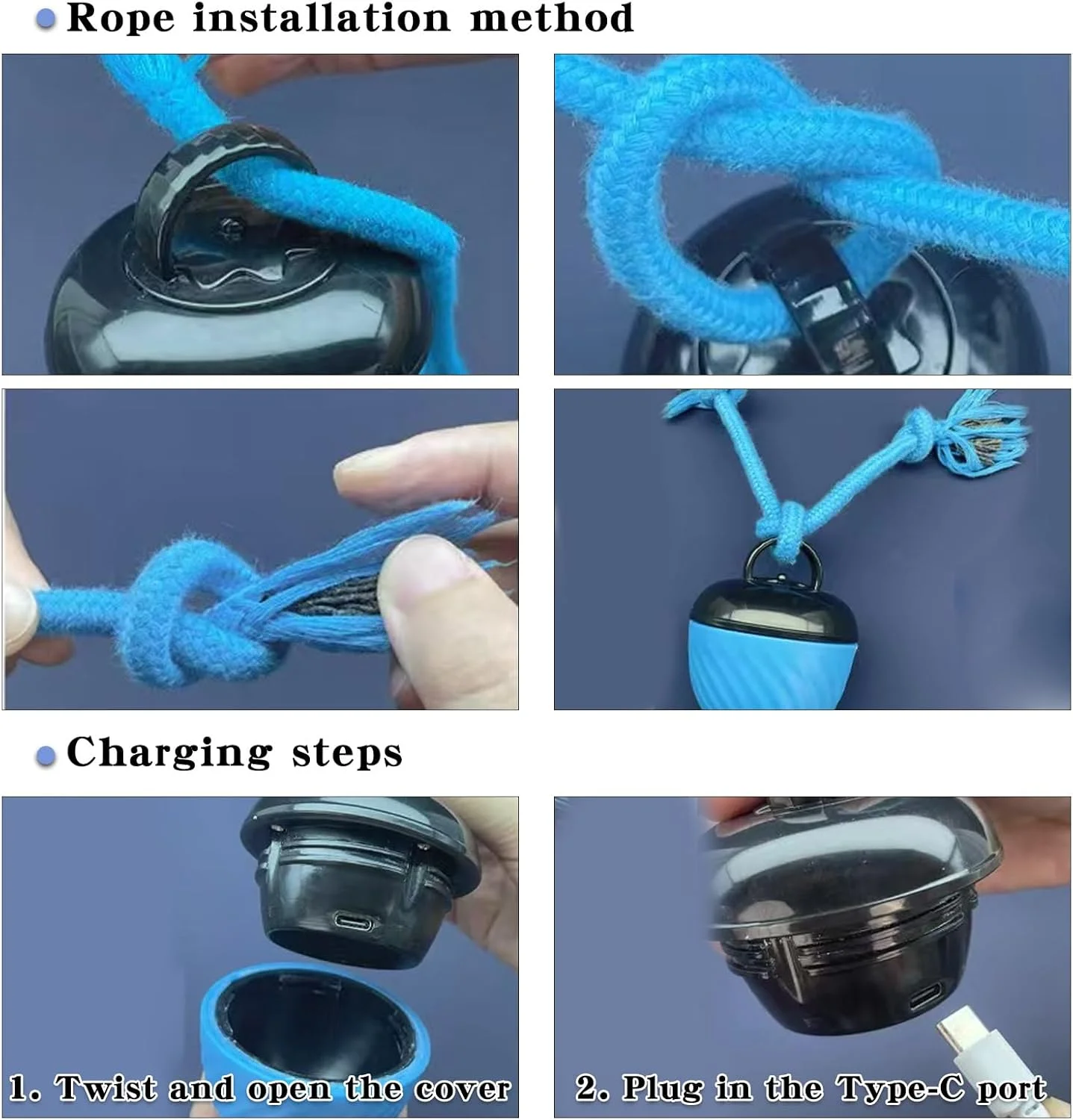 Rope installation method

Charging steps

1. Twist and open the cover

2. Plug in the Type-C port