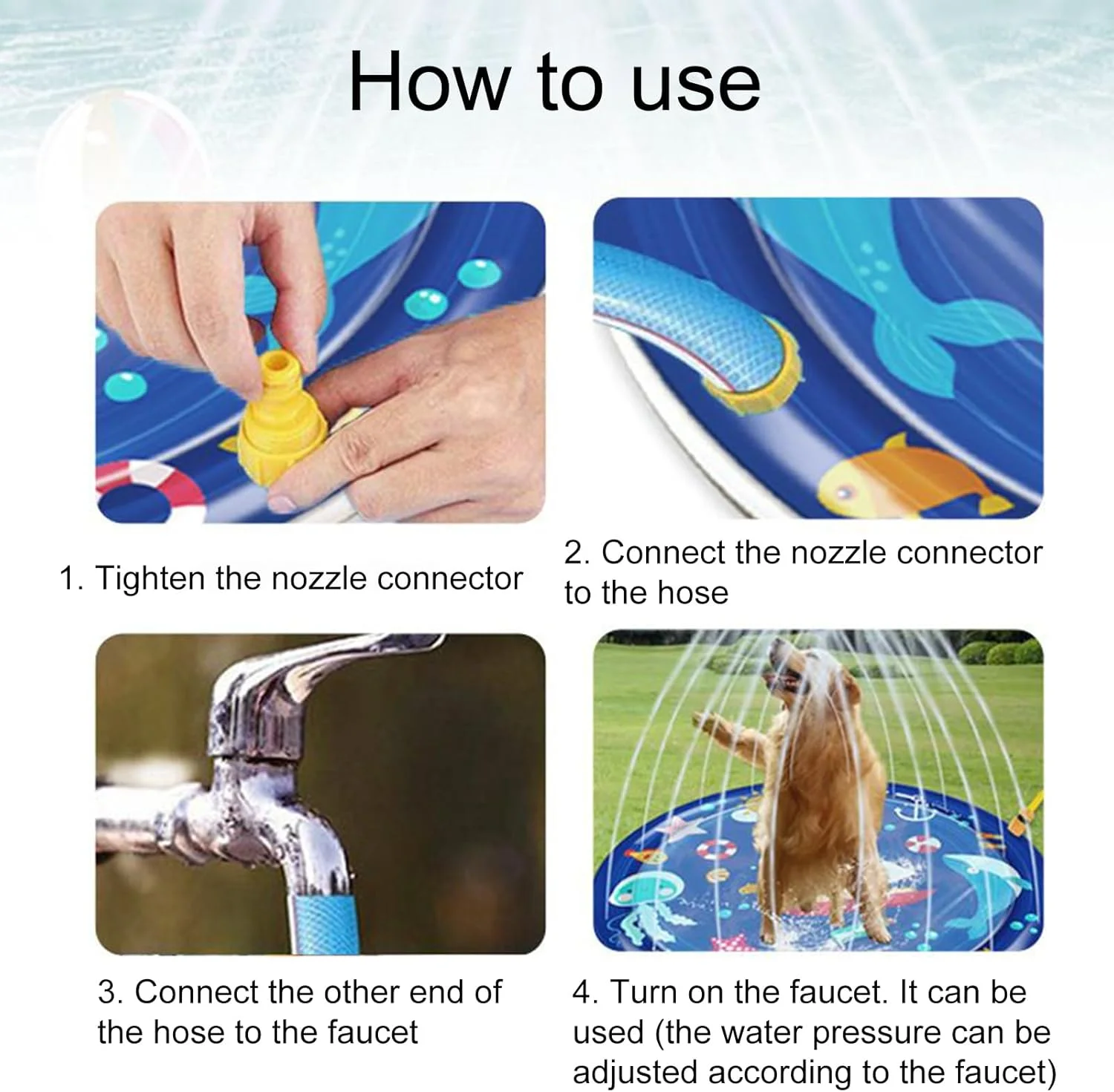 How to use

1. Tighten the nozzle connector

2. Connect the nozzle connector to the hose

3. Connect the other end of the hose to the faucet

4. Turn on the faucet. It can be used (the water pressure can be adjusted according to the faucet)