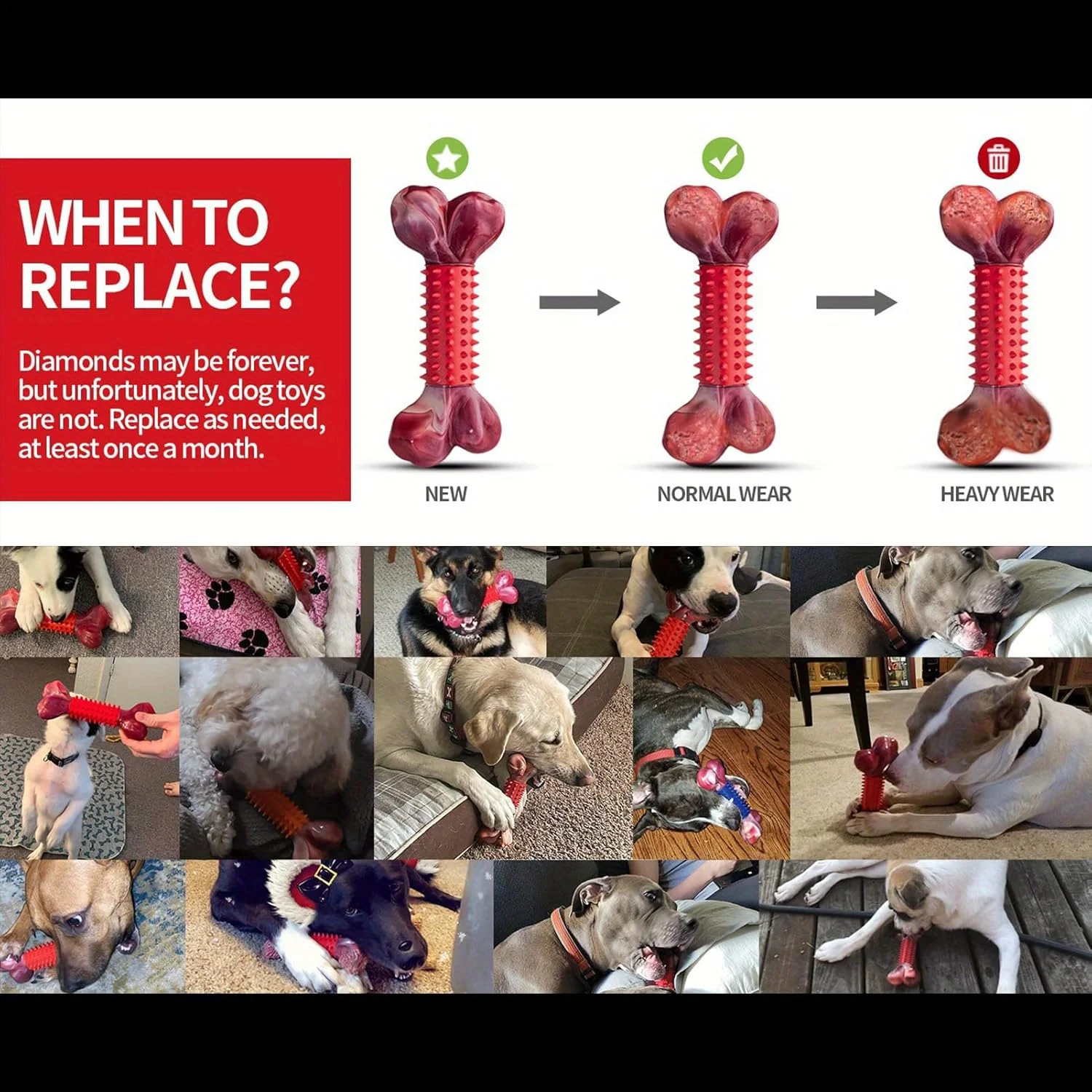 WHEN TO REPLACE?

Diamonds may be forever, but unfortunately, dog toys are not. Replace as needed, at least once a month.

NEW

NORMAL WEAR

HEAVY WEAR