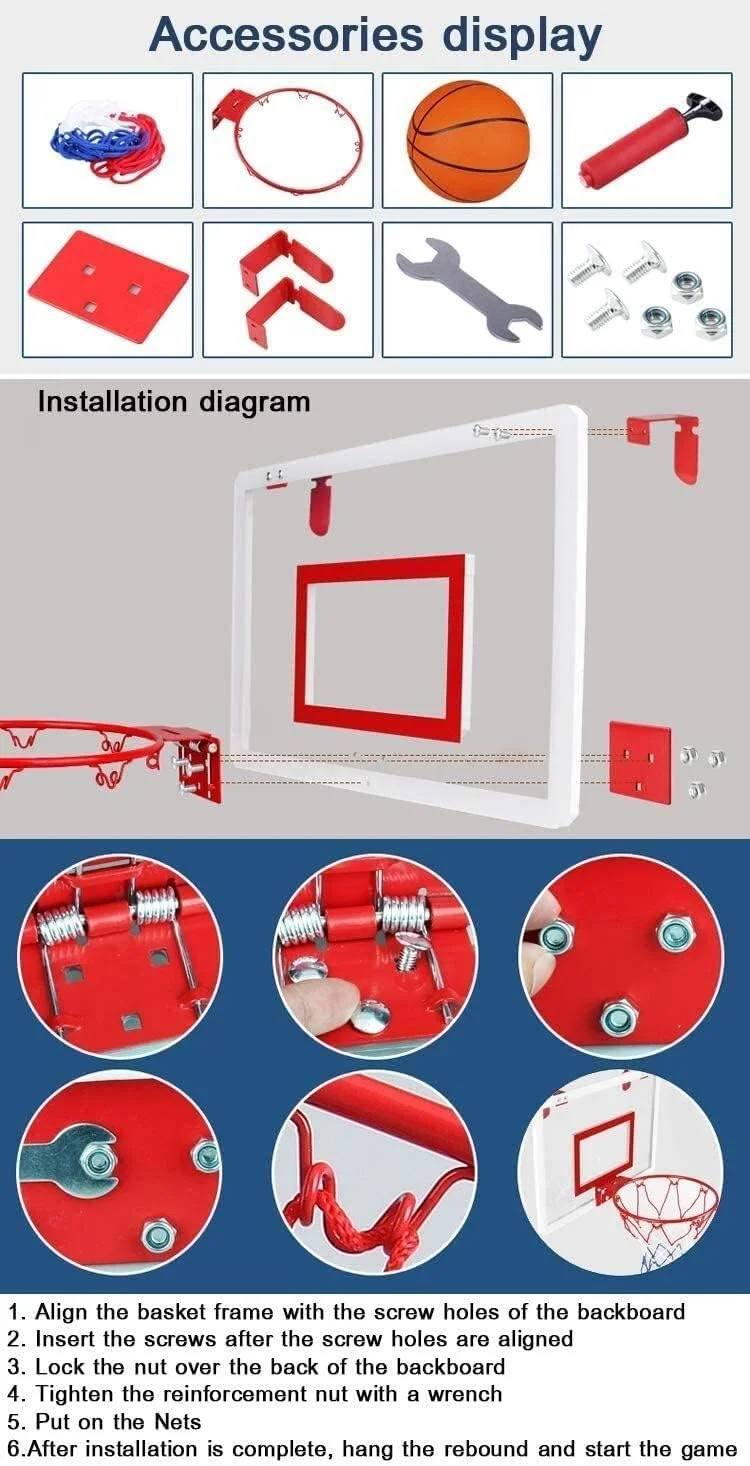 Accessories display

Installation diagram

1. Align the basket frame with the screw holes of the backboard
2. Insert the screws after the screw holes are aligned
3. Lock the nut over the back of the backboard
4. Tighten the reinforcement nut with a wrench
5. Put on the Nets
6.After installation is complete, hang the rebound and start the game