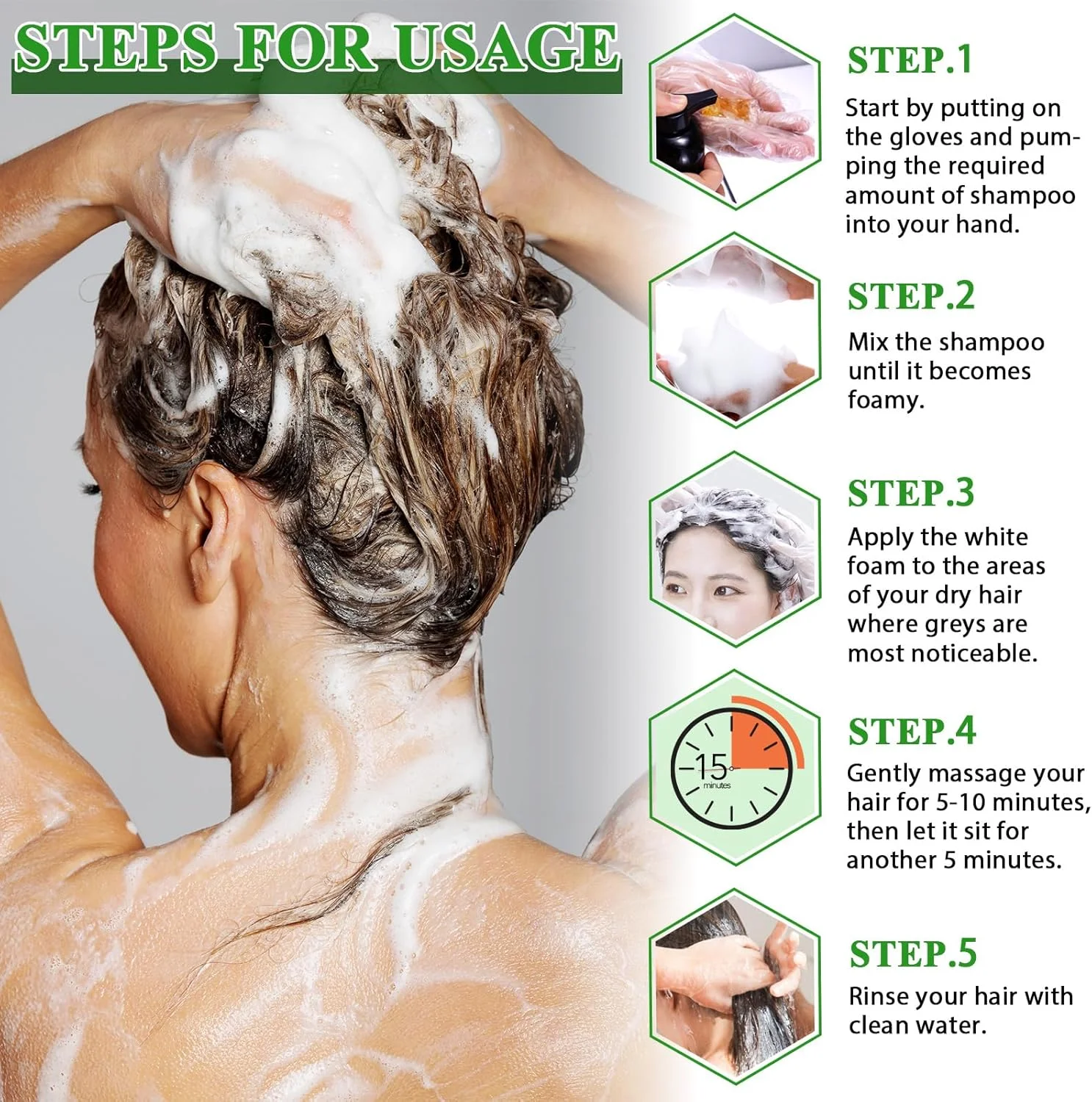 STEPS FOR USAGE

STEP.1
Start by putting on the gloves and pumping the required amount of shampoo into your hand.

STEP.2
Mix the shampoo until it becomes foamy.

STEP.3
Apply the white foam to the areas of your dry hair where greys are most noticeable.

15
minutes

STEP.4
Gently massage your hair for 5-10 minutes, then let it sit for another 5 minutes.

STEP.5
Rinse your hair with clean water.