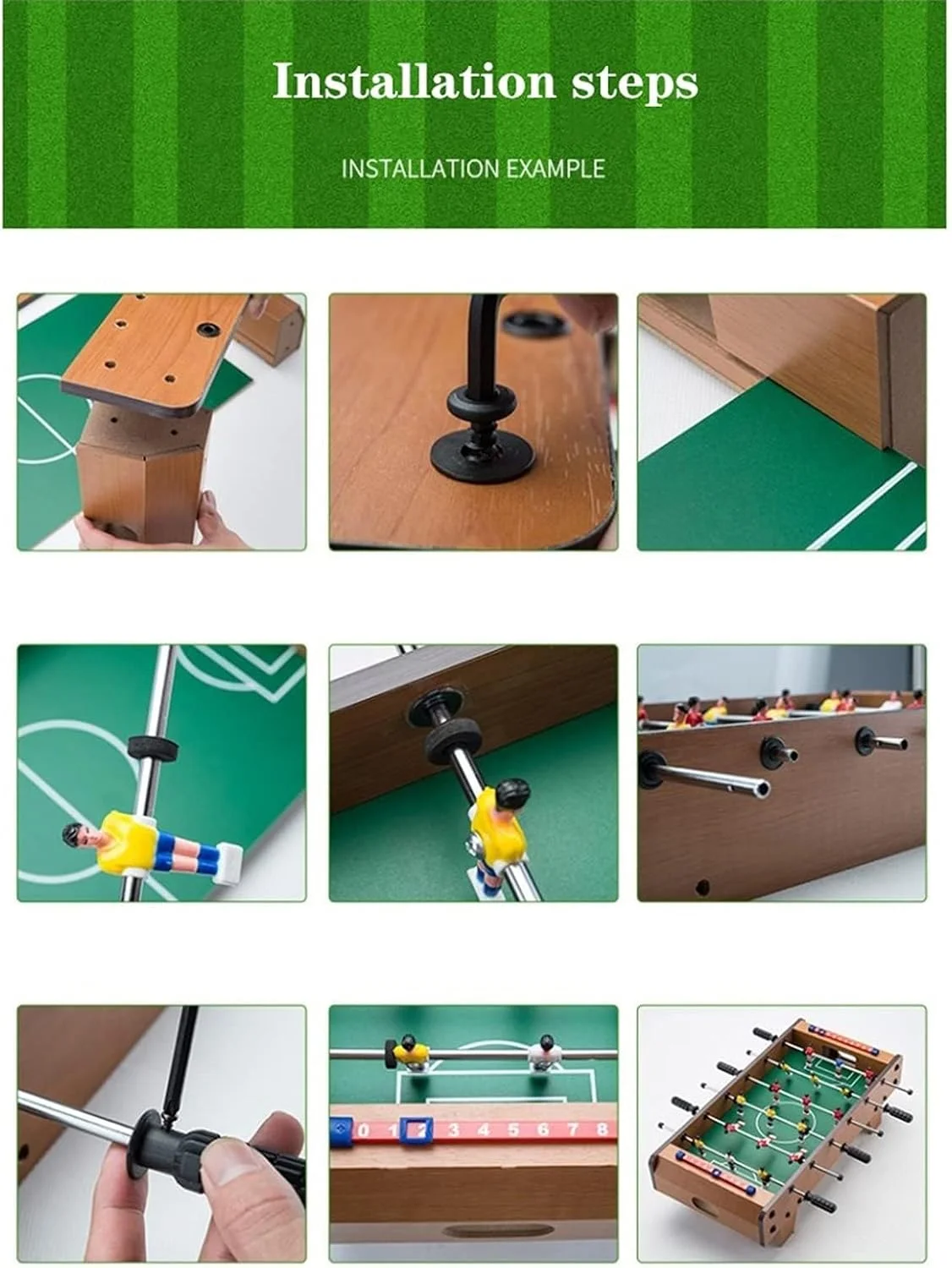 Installation steps

INSTALLATION EXAMPLE

0 1 2 3 4 5 6 7 8