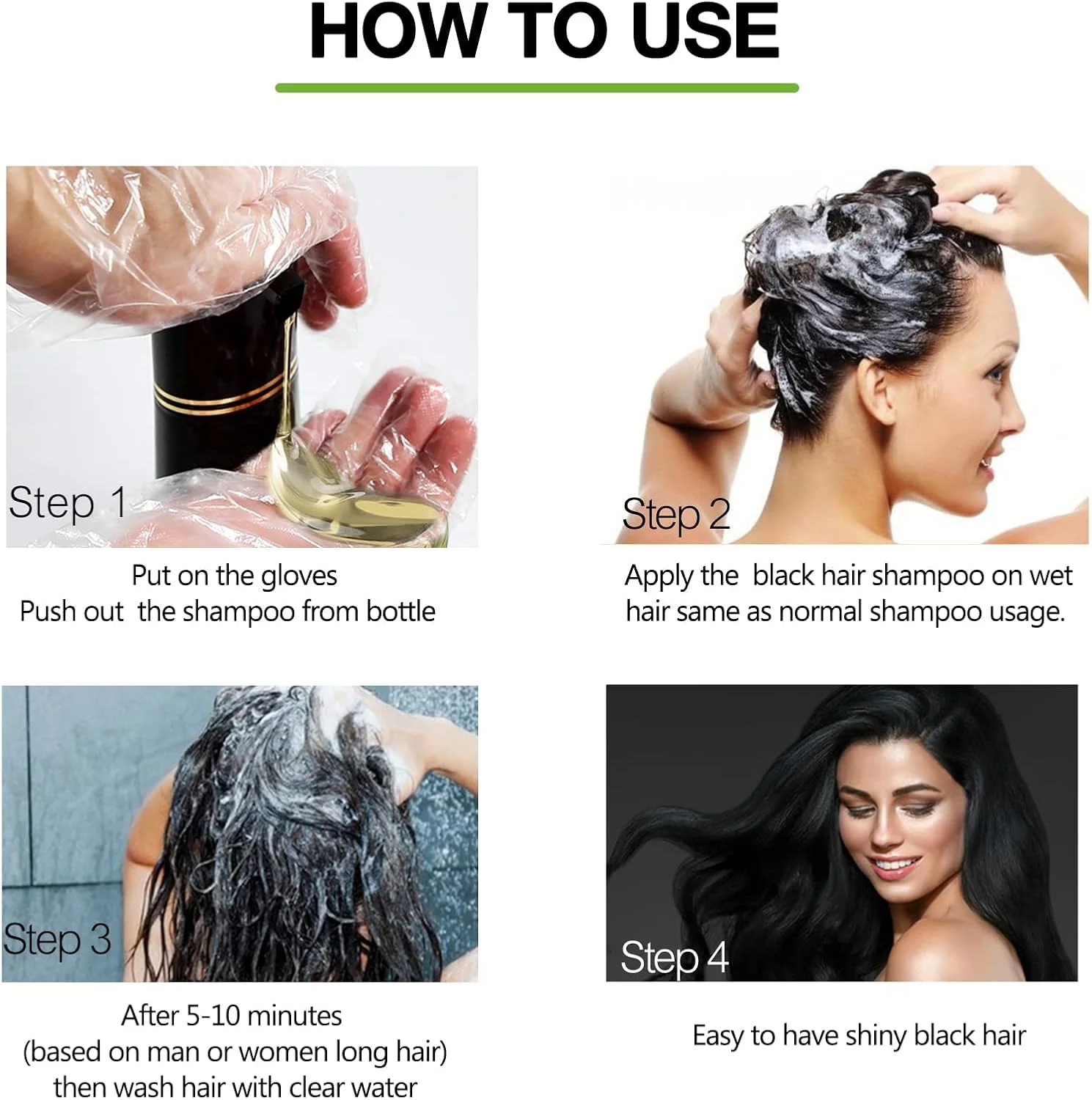 HOW TO USE

Step 1

Put on the gloves
Push out the shampoo from bottle

Step 2

Apply the black hair shampoo on wet hair same as normal shampoo usage.

Step 3

After 5-10 minutes
(based on man or women long hair)
then wash hair with clear water

Step 4

Easy to have shiny black hair