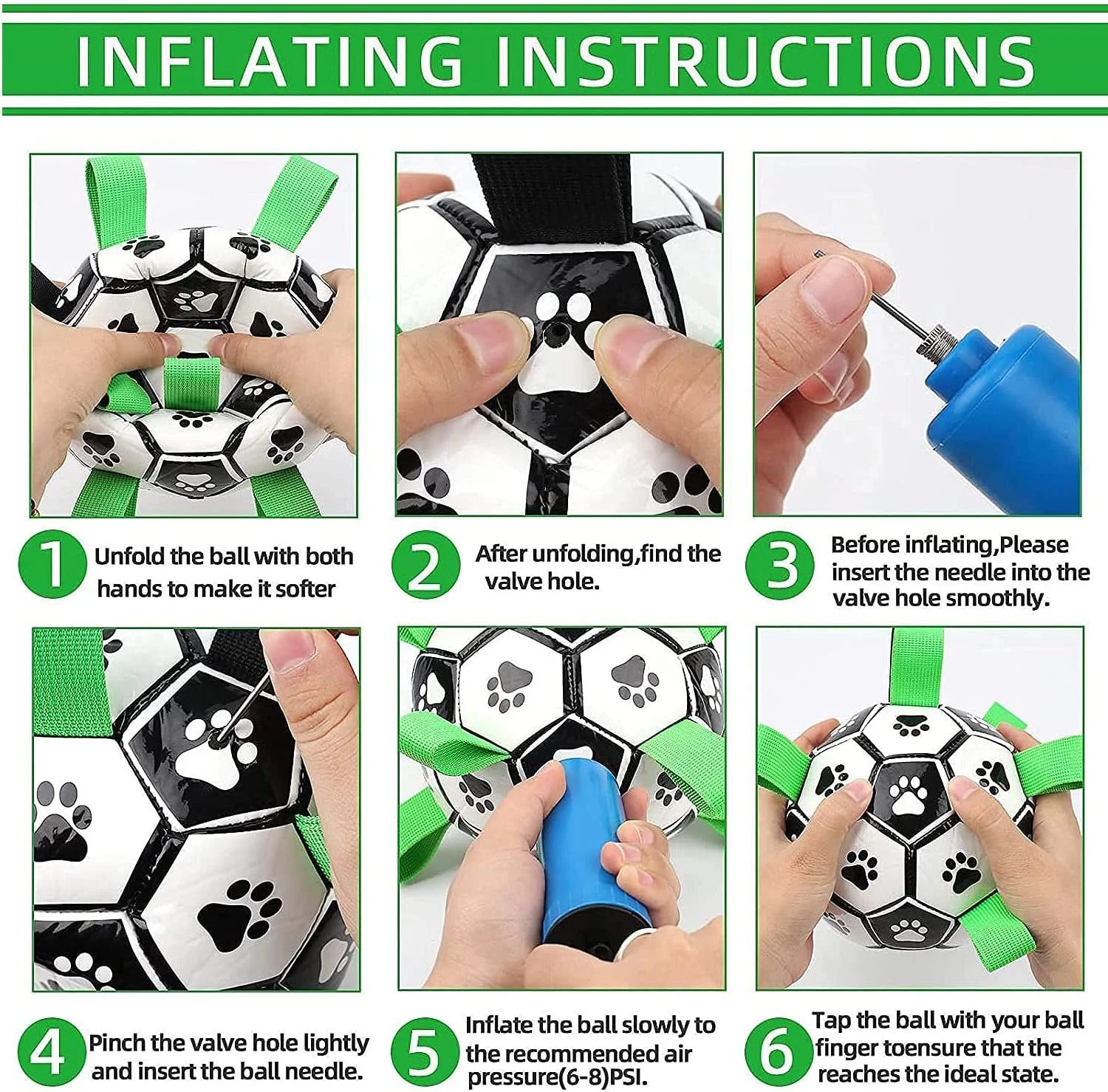 INFLATING INSTRUCTIONS

1 Unfold the ball with both hands to make it softer

2 After unfolding,find the valve hole.

3 Before inflating,Please insert the needle into the valve hole smoothly.

4 Pinch the valve hole lightly and insert the ball needle.

5 Inflate the ball slowly to the recommended air pressure(6-8)PSI.

6 Tap the ball with your ball finger toensure that the reaches the ideal state.