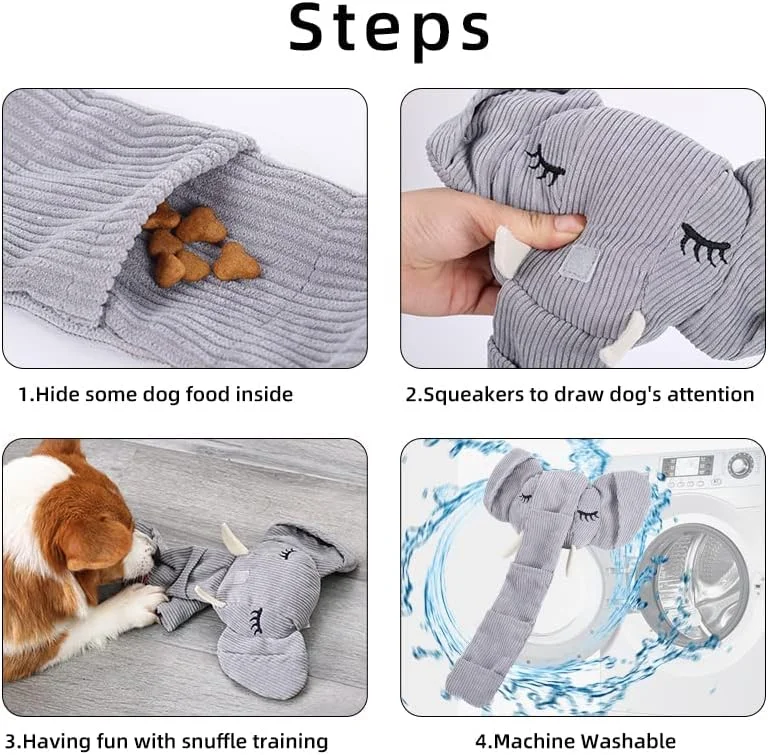 Steps

1.Hide some dog food inside

2.Squeakers to draw dog's attention

3.Having fun with snuffle training

4.Machine Washable