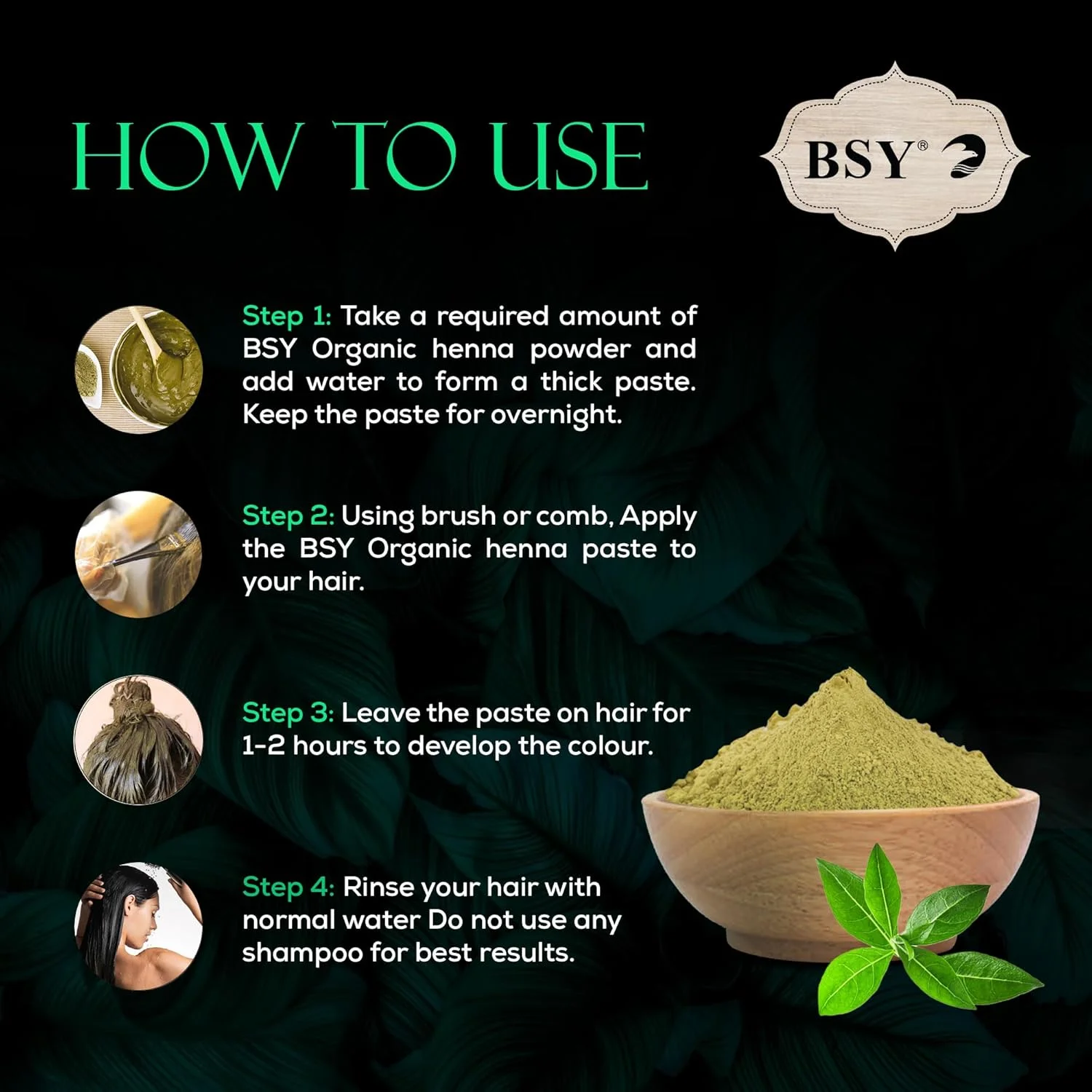 HOW TO USE

BSY®

Step 1: Take a required amount of BSY Organic henna powder and add water to form a thick paste. Keep the paste for overnight.

Step 2: Using brush or comb, Apply the BSY Organic henna paste to your hair.

Step 3: Leave the paste on hair for 1-2 hours to develop the colour.

Step 4: Rinse your hair with normal water Do not use any shampoo for best results.