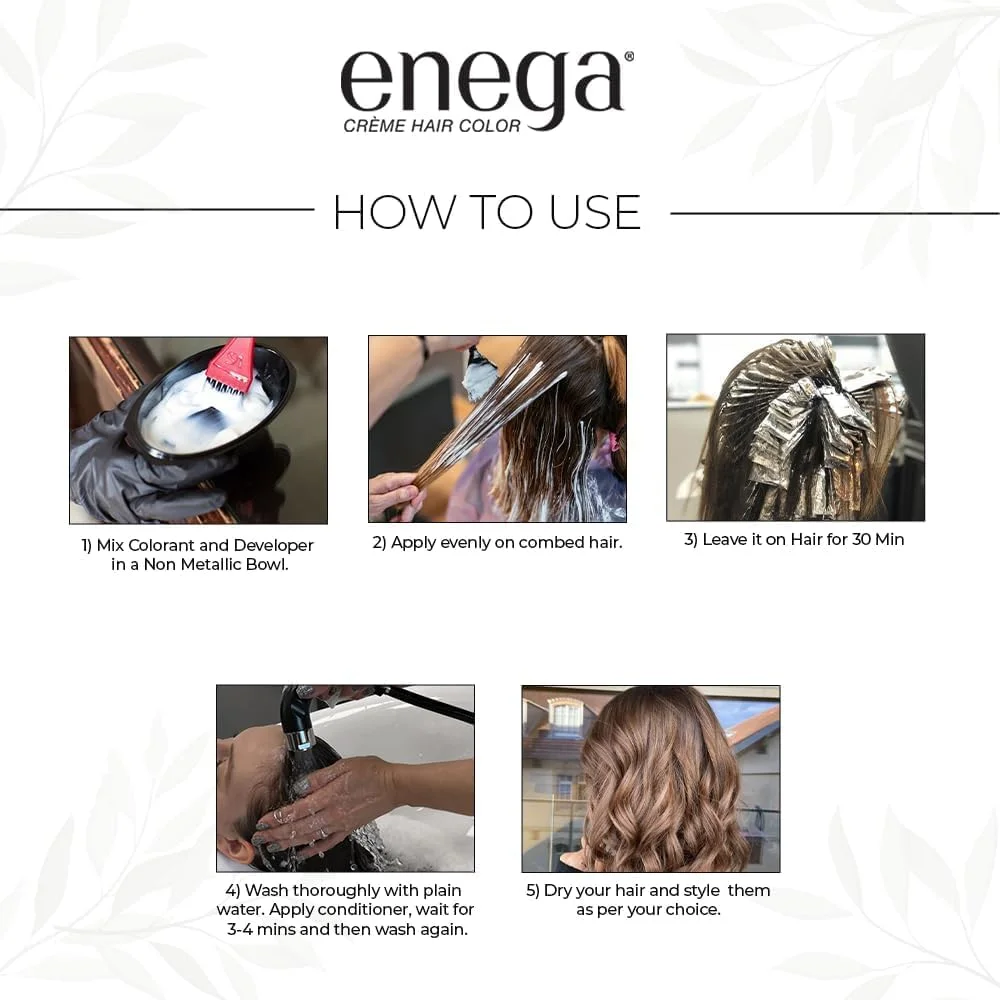 enega®
CRÈME HAIR COLOR

HOW TO USE

1) Mix Colorant and Developer in a Non Metallic Bowl.

2) Apply evenly on combed hair.

3) Leave it on Hair for 30 Min

4) Wash thoroughly with plain water. Apply conditioner, wait for 3-4 mins and then wash again.

5) Dry your hair and style them as per your choice.