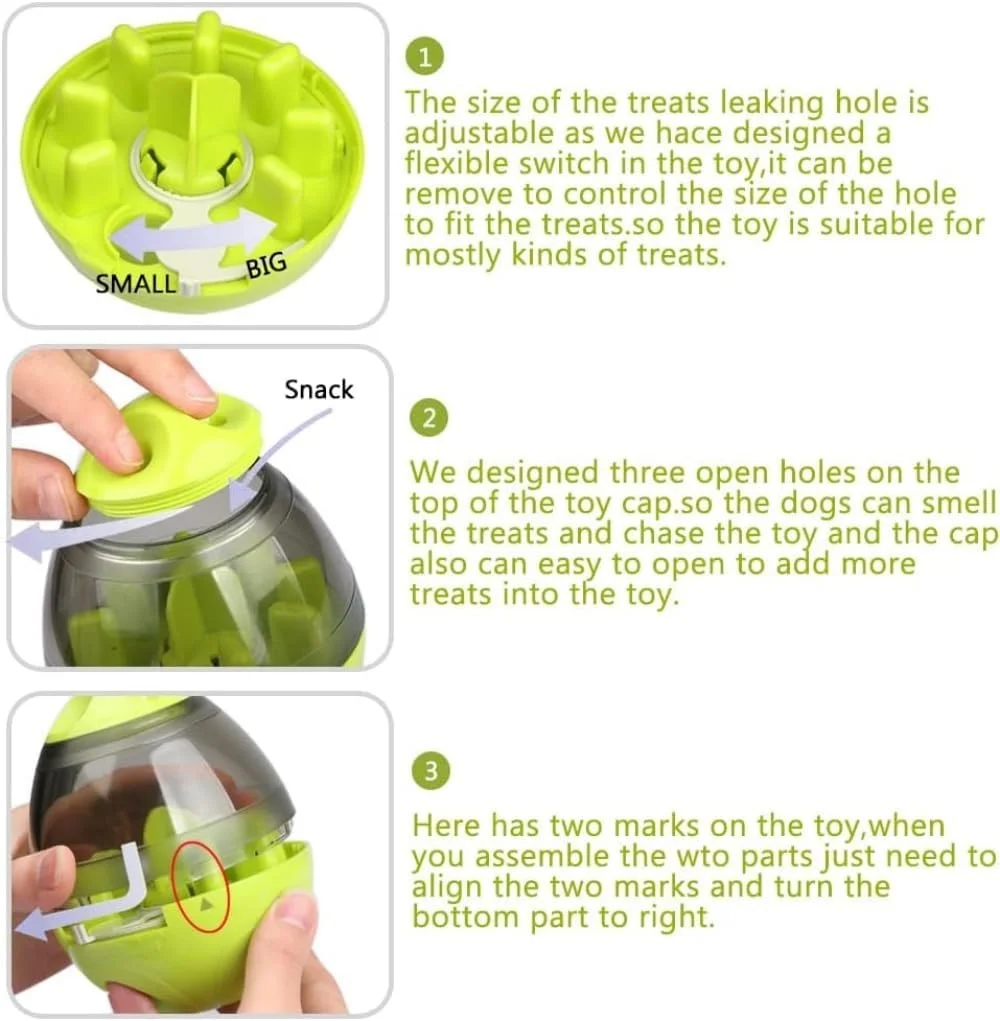 SMALL

BIG

1

The size of the treats leaking hole is adjustable as we hace designed a flexible switch in the toy,it can be remove to control the size of the hole to fit the treats.so the toy is suitable for mostly kinds of treats.

Snack

2

We designed three open holes on the top of the toy cap.so the dogs can smell the treats and chase the toy and the cap also can easy to open to add more treats into the toy.

3

Here has two marks on the toy,when you assemble the wto parts just need to align the two marks and turn the bottom part to right.