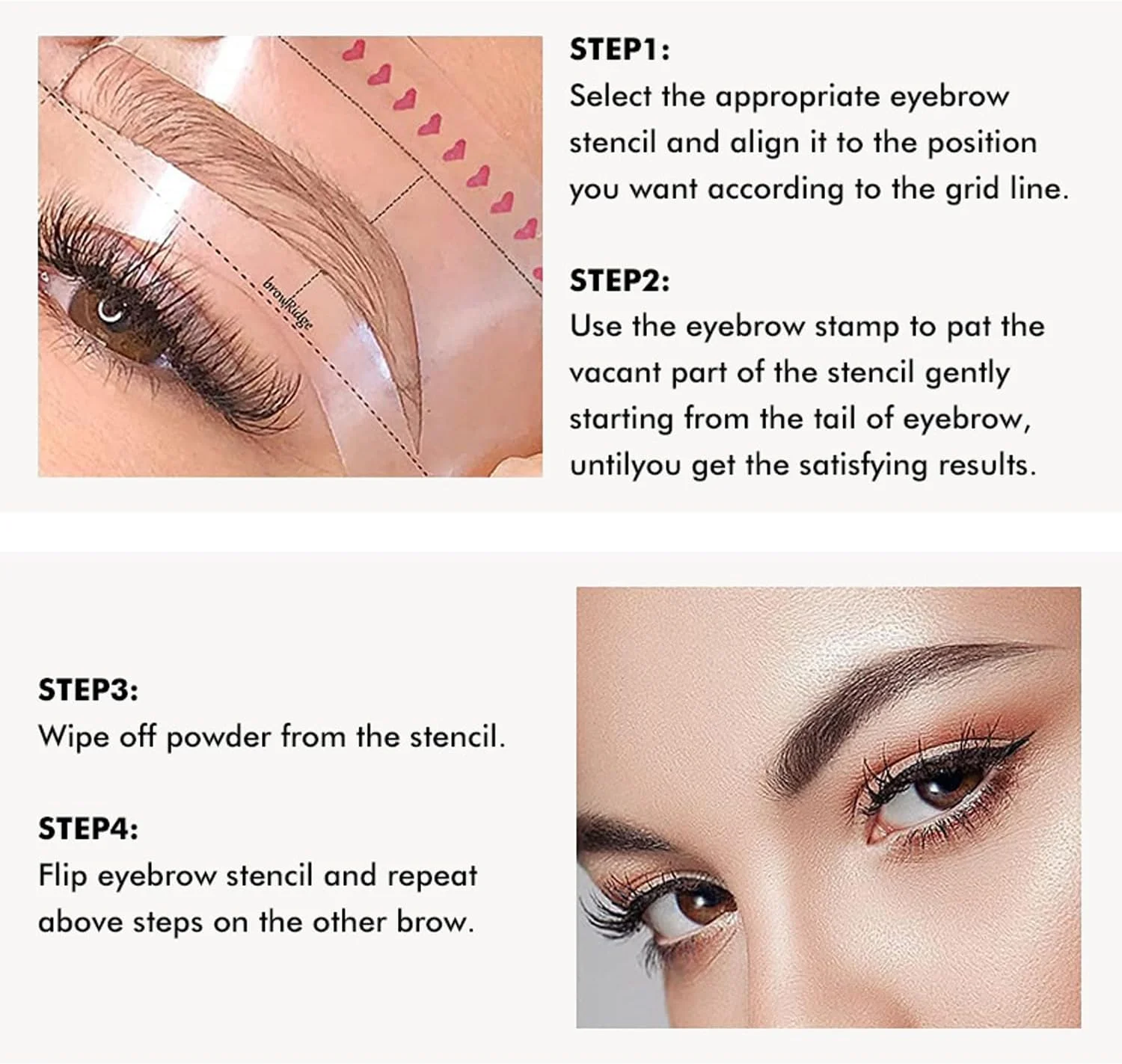 browRidge

STEP1:
Select the appropriate eyebrow stencil and align it to the position you want according to the grid line.

STEP2:
Use the eyebrow stamp to pat the vacant part of the stencil gently starting from the tail of eyebrow, untilyou get the satisfying results.

STEP3:
Wipe off powder from the stencil.

STEP4:
Flip eyebrow stencil and repeat above steps on the other brow.