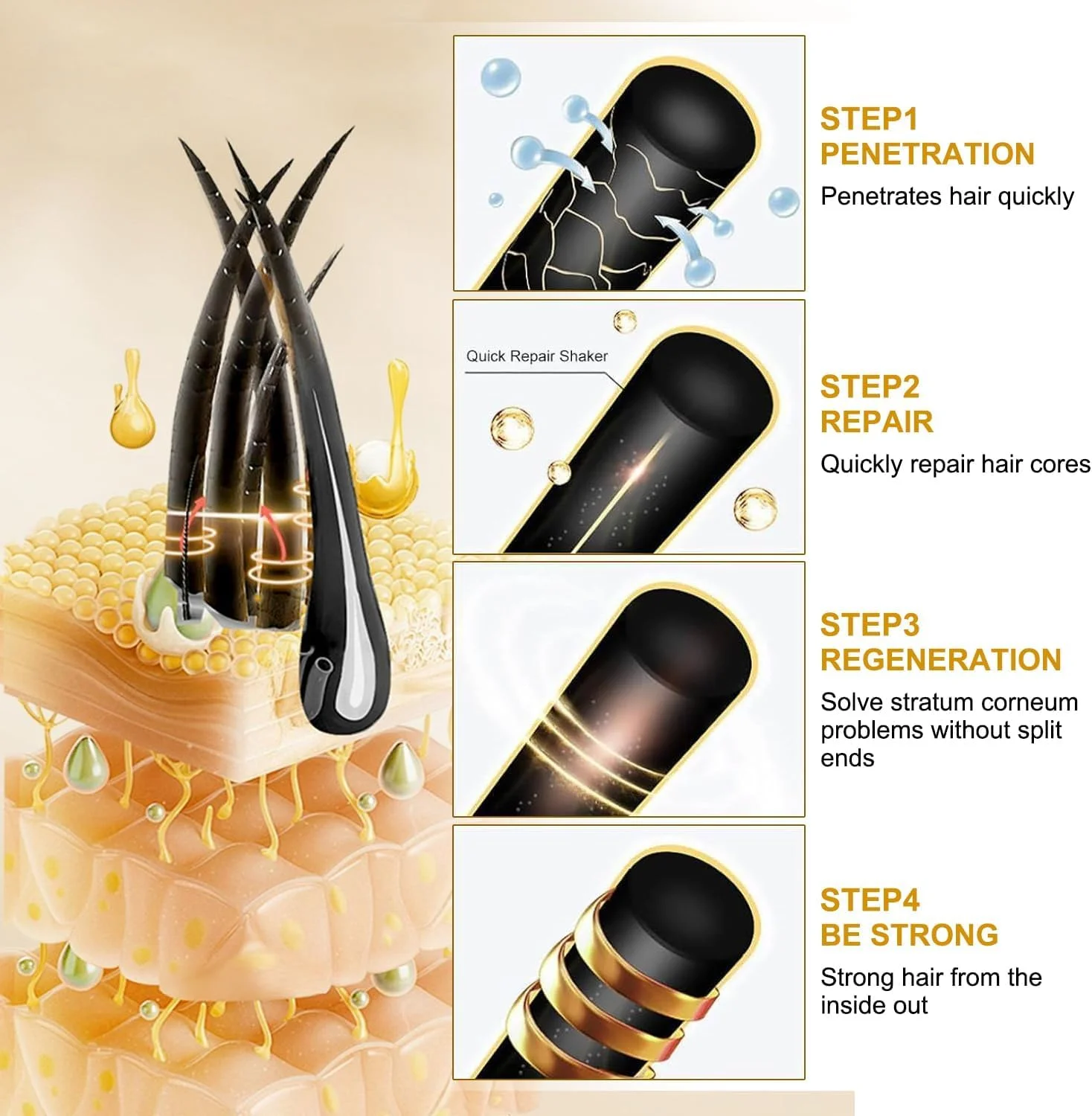 STEP1
PENETRATION
Penetrates hair quickly

Quick Repair Shaker

STEP2
REPAIR
Quickly repair hair cores

STEP3
REGENERATION
Solve stratum corneum problems without split ends

STEP4
BE STRONG
Strong hair from the inside out