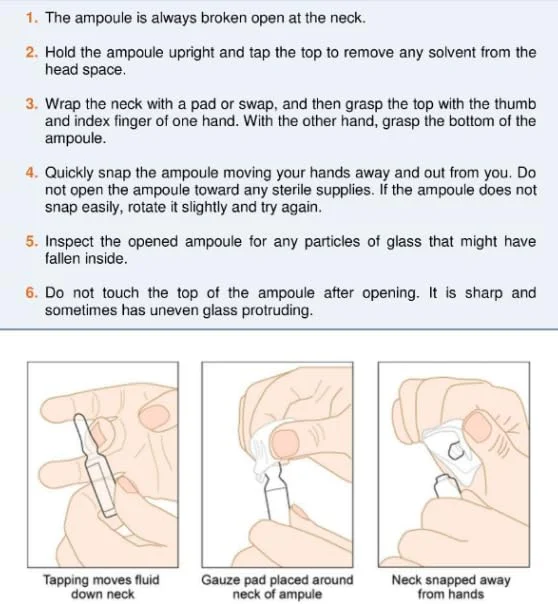 1. The ampoule is always broken open at the neck.

2. Hold the ampoule upright and tap the top to remove any solvent from the head space.

3. Wrap the neck with a pad or swap, and then grasp the top with the thumb and index finger of one hand. With the other hand, grasp the bottom of the ampoule.

4. Quickly snap the ampoule moving your hands away and out from you. Do not open the ampoule toward any sterile supplies. If the ampoule does not snap easily, rotate it slightly and try again.

5. Inspect the opened ampoule for any particles of glass that might have fallen inside.

6. Do not touch the top of the ampoule after opening. It is sharp and sometimes has uneven glass protruding.

Tapping moves fluid down neck

Gauze pad placed around neck of ampule

Neck snapped away from hands