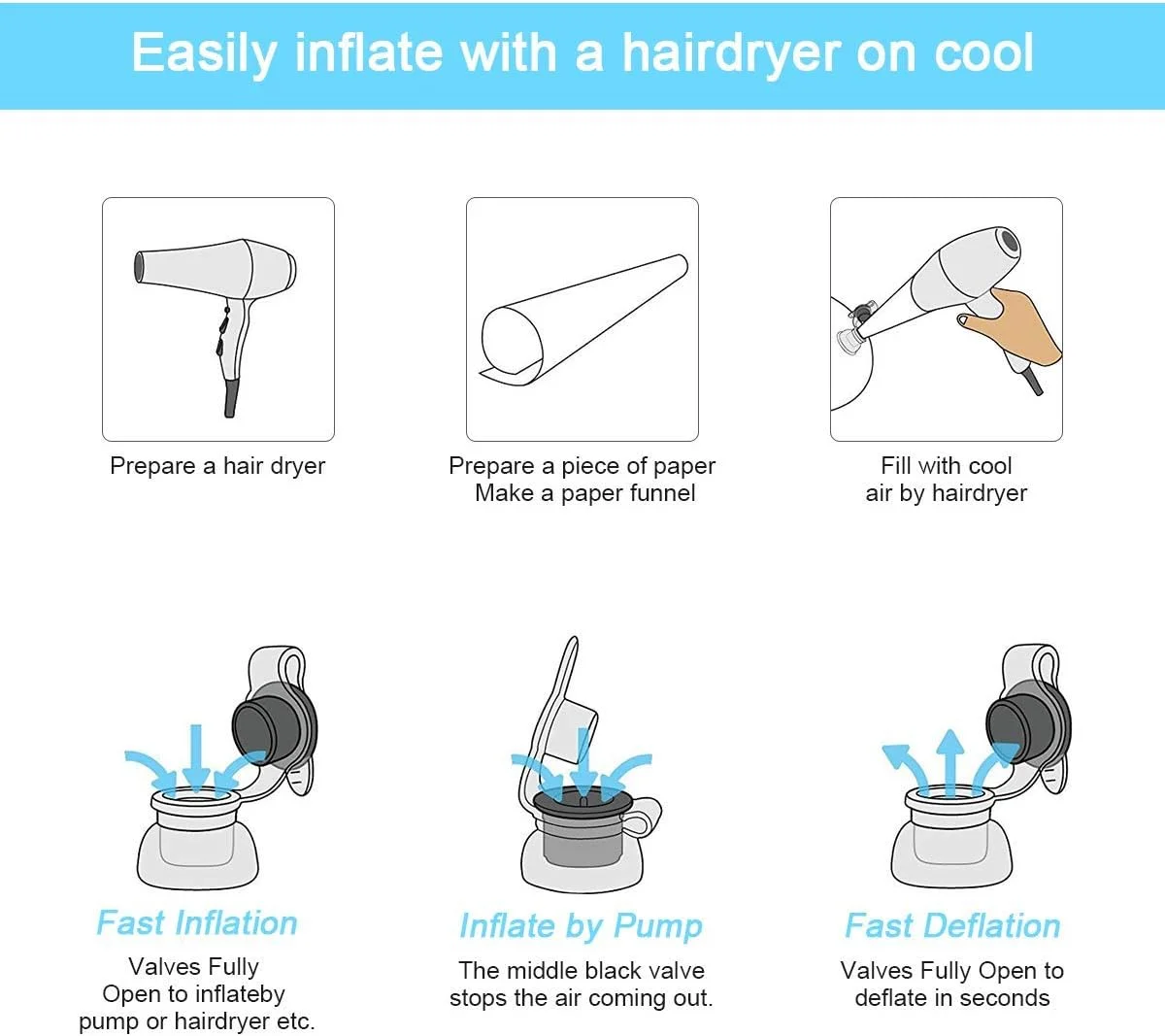 Easily inflate with a hairdryer on cool

Prepare a hair dryer

Prepare a piece of paper
Make a paper funnel

Fill with cool air by hairdryer

Fast Inflation
Valves Fully Open to inflateby pump or hairdryer etc.

Inflate by Pump
The middle black valve stops the air coming out.

Fast Deflation
Valves Fully Open to deflate in seconds